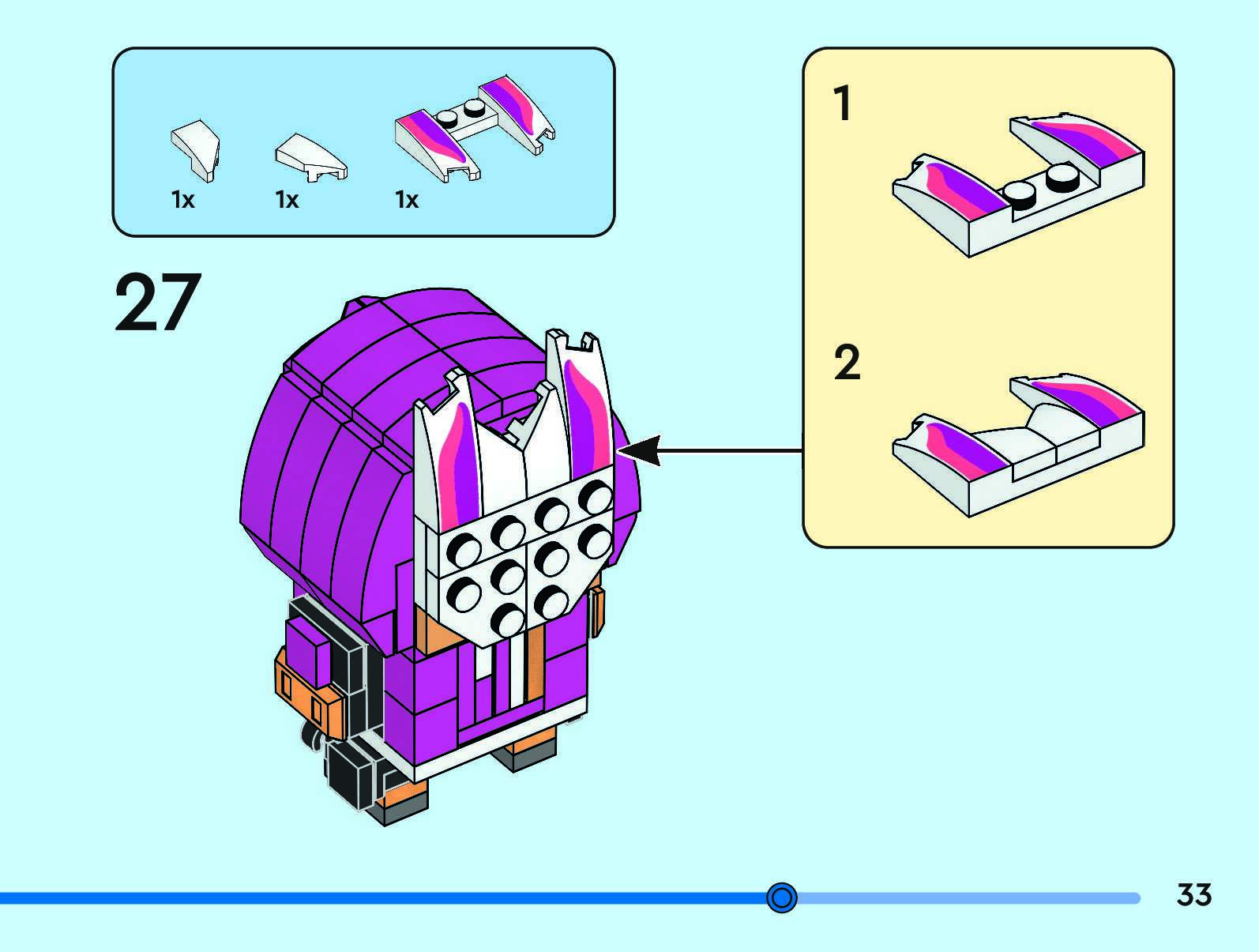 1x 1x 1x

27

1

2

33