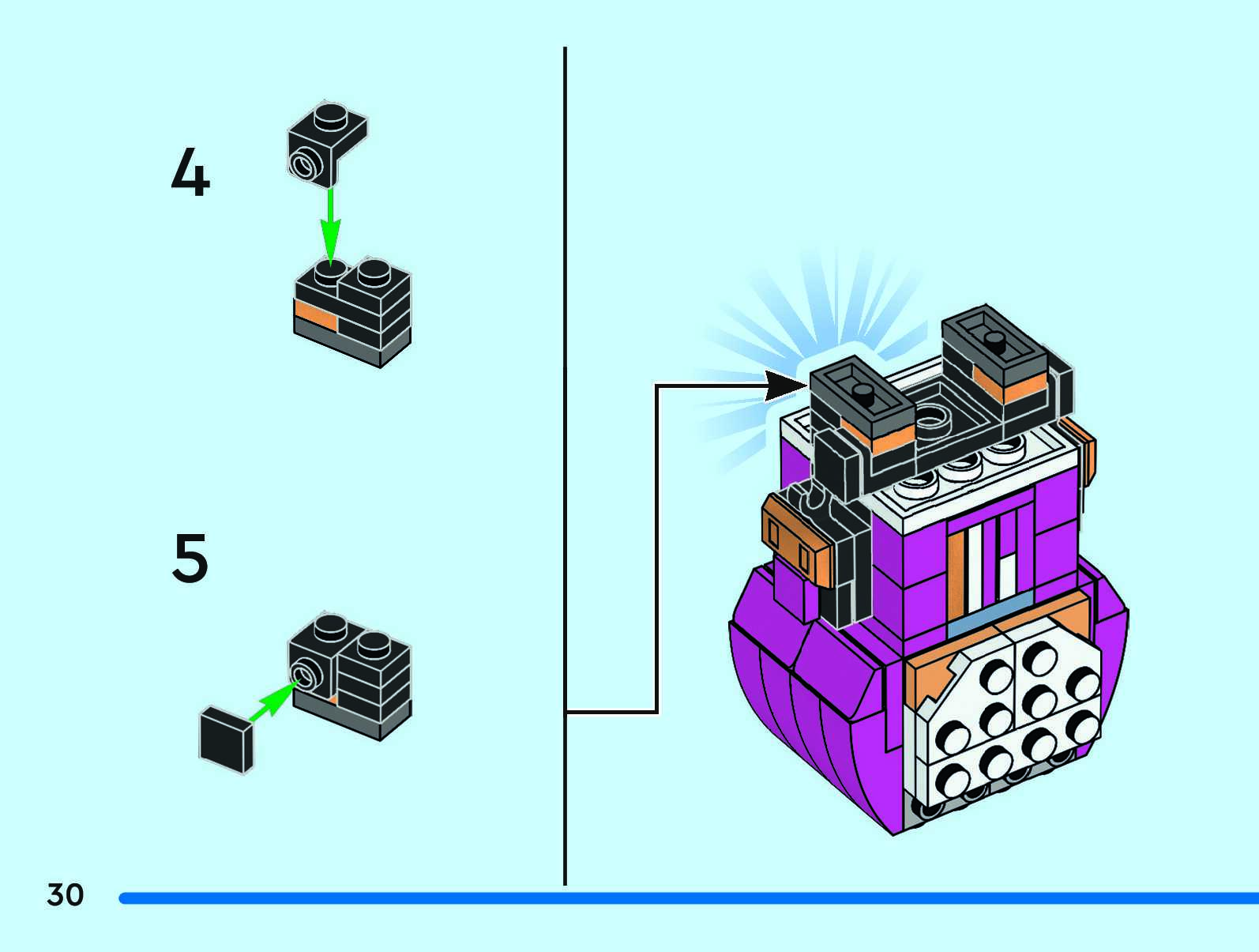 4

5

30