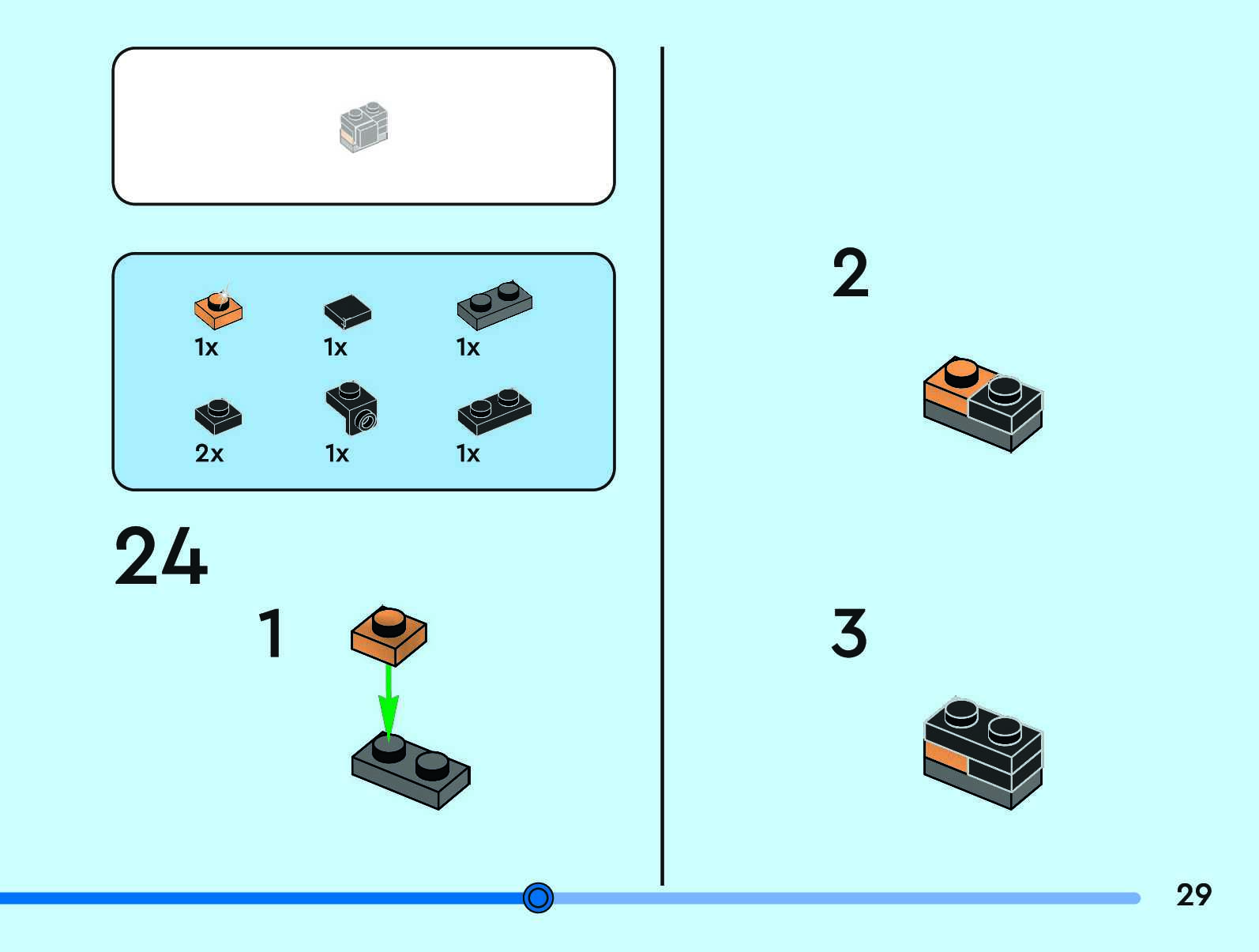 1x
1x
1x
2x
1x
1x

24

1

2

3

29