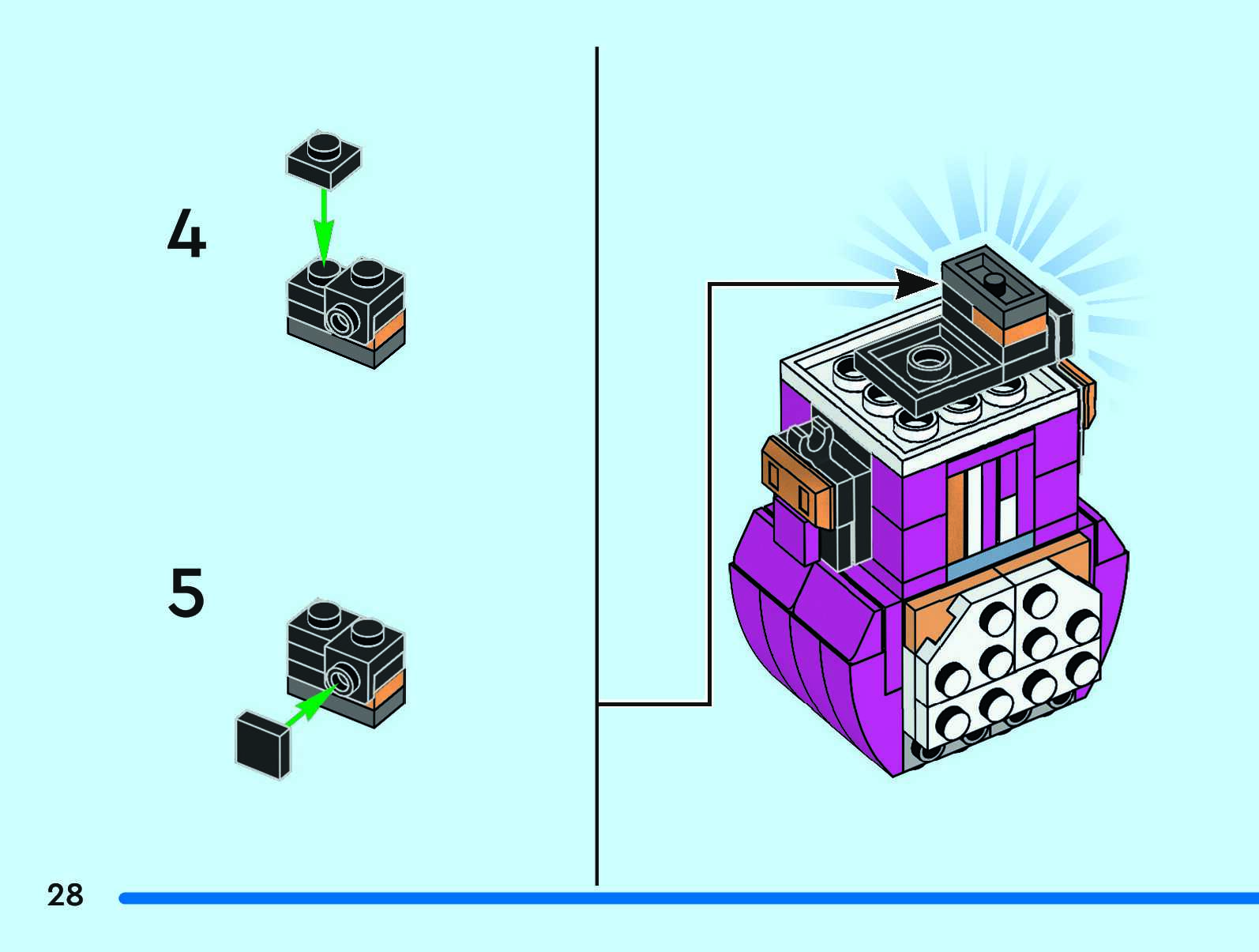 4

5

28