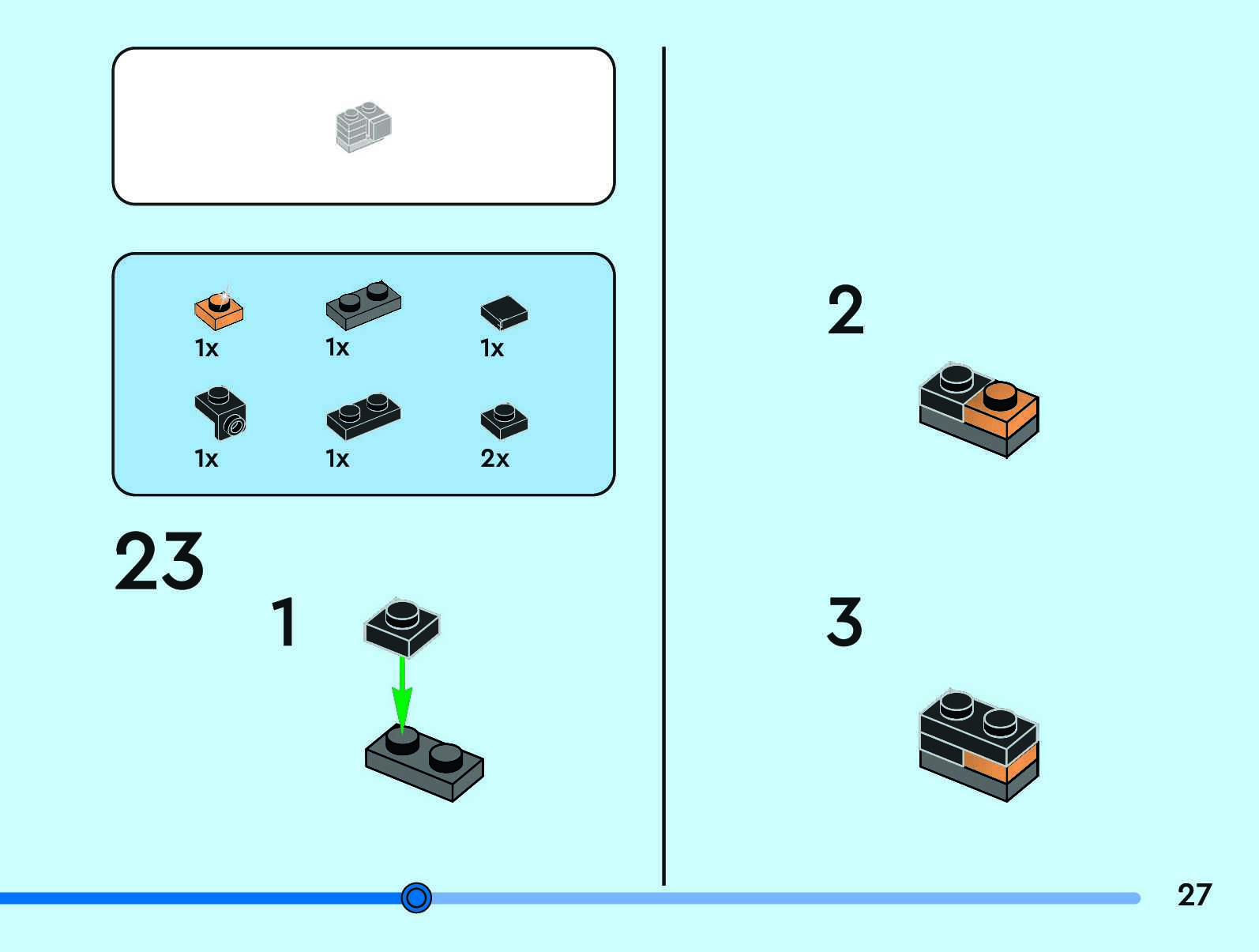 1x
1x
1x
1x
1x
2x

23

1

2

3

27