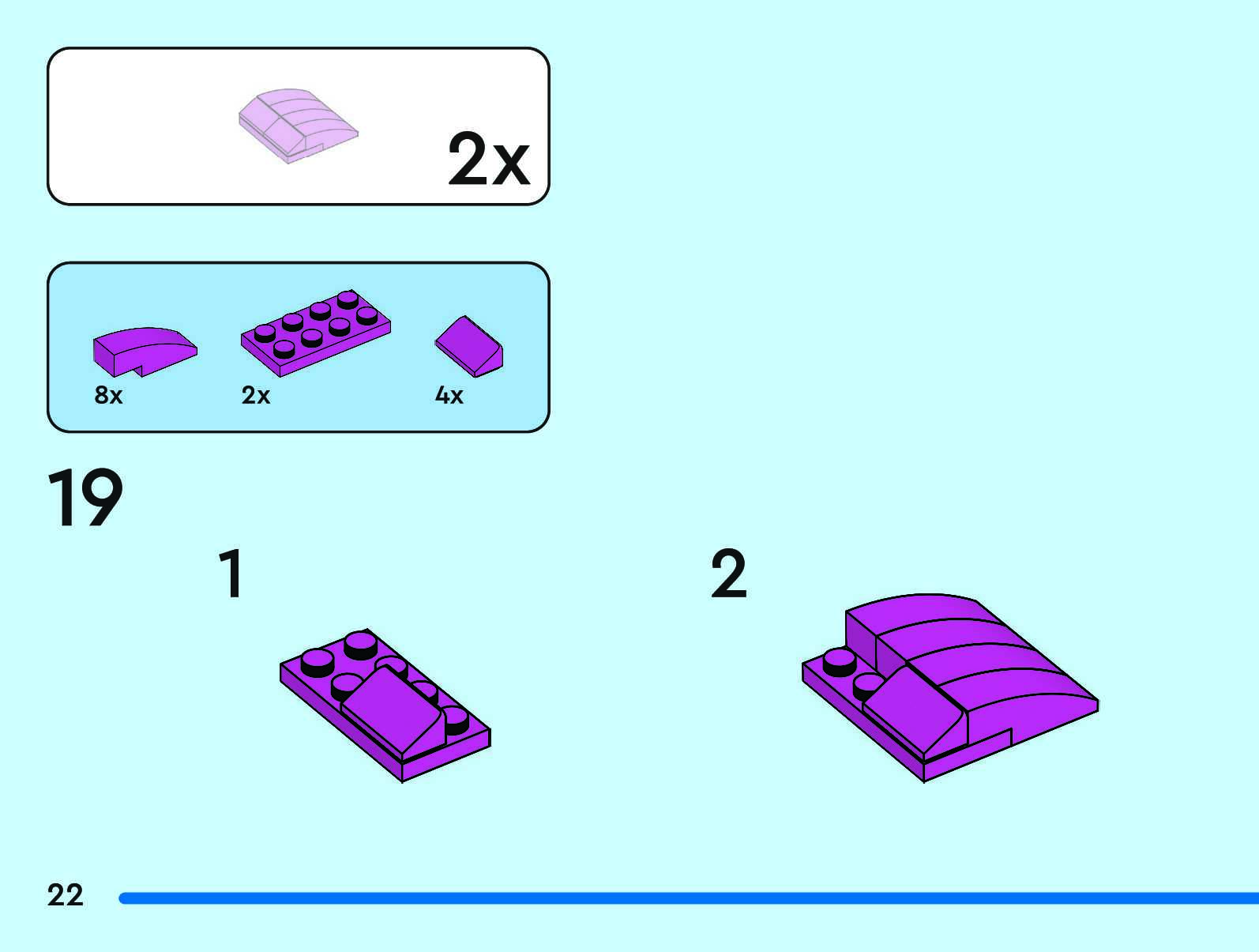 2x

8x

2x

4x

19

1

2

22