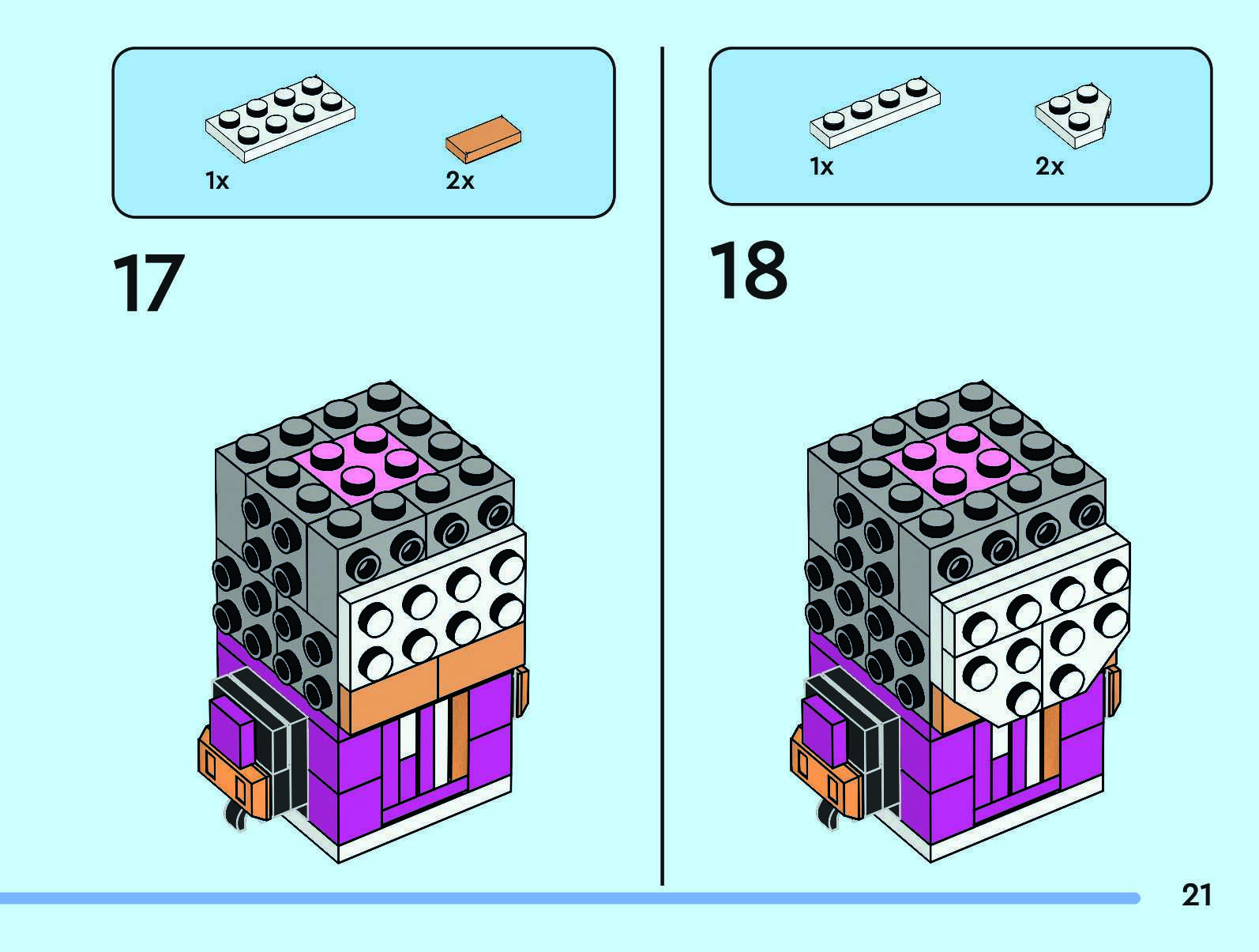 1x

2x

17

1x

2x

18

21