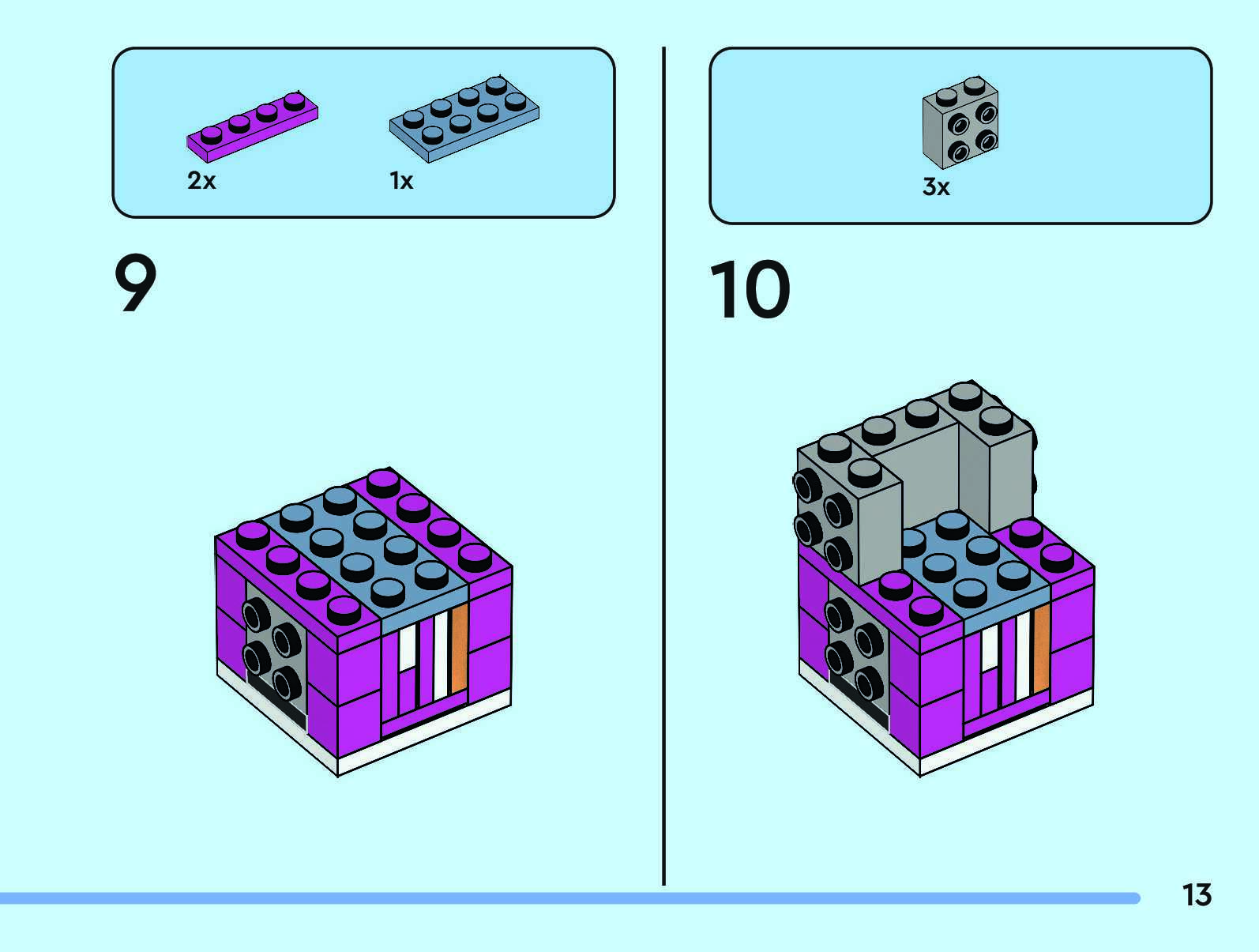 2x

1x

9

3x

10

13