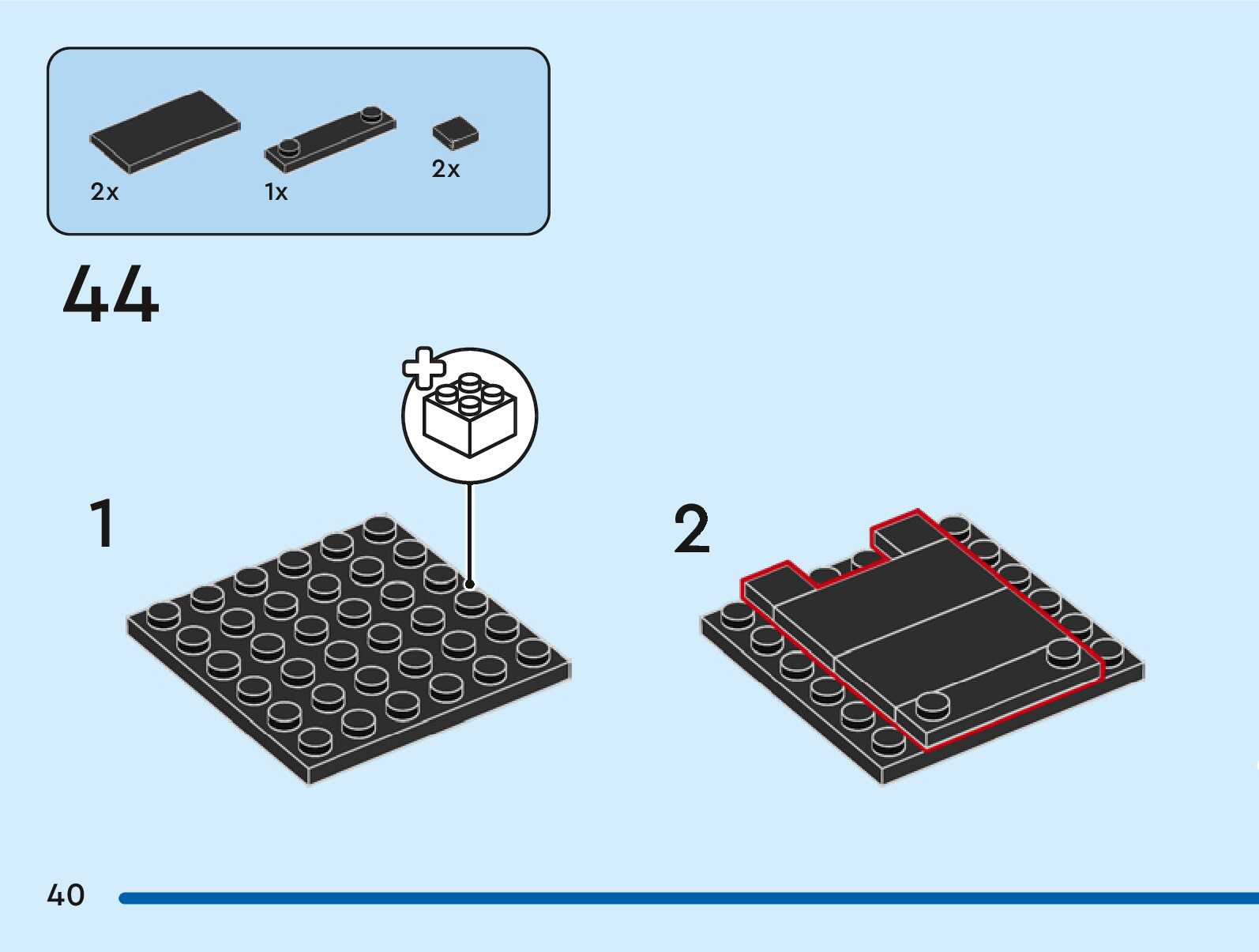 2x
1x
2x

44

1

2

40