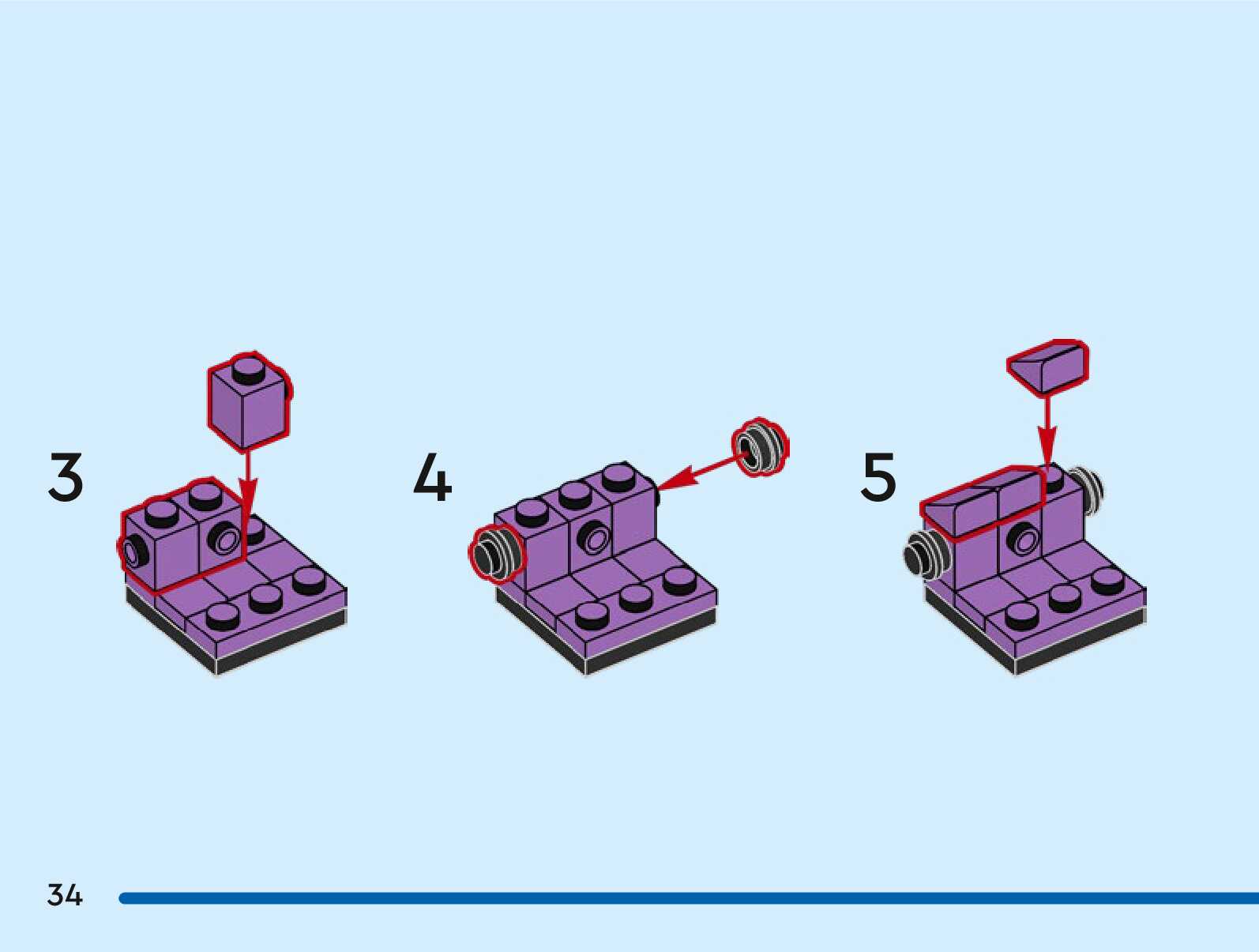 3

4

5

34