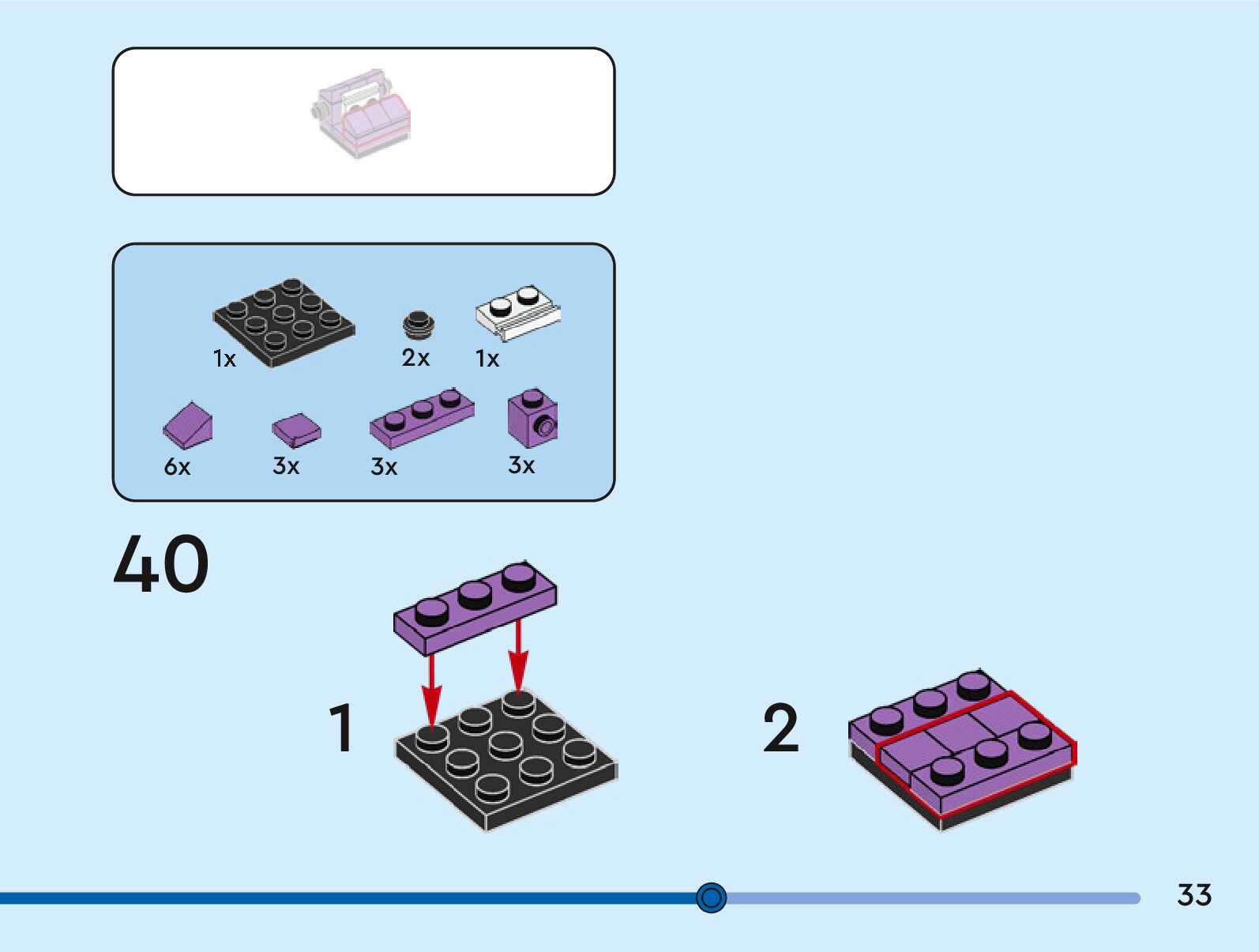 1x
2x
1x
6x
3x
3x
3x

40

1

2

33