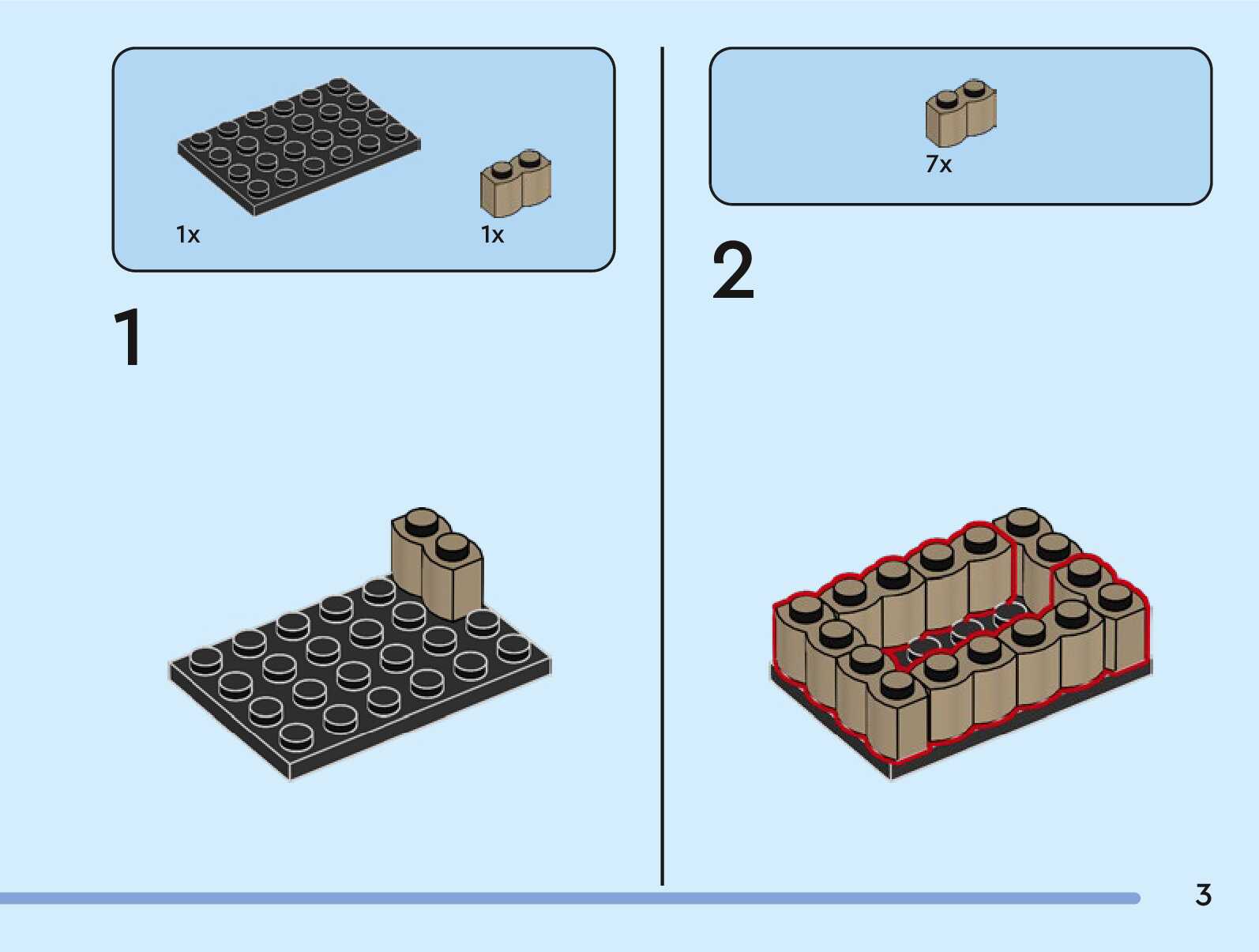 1x

1x

1

7x

2

3