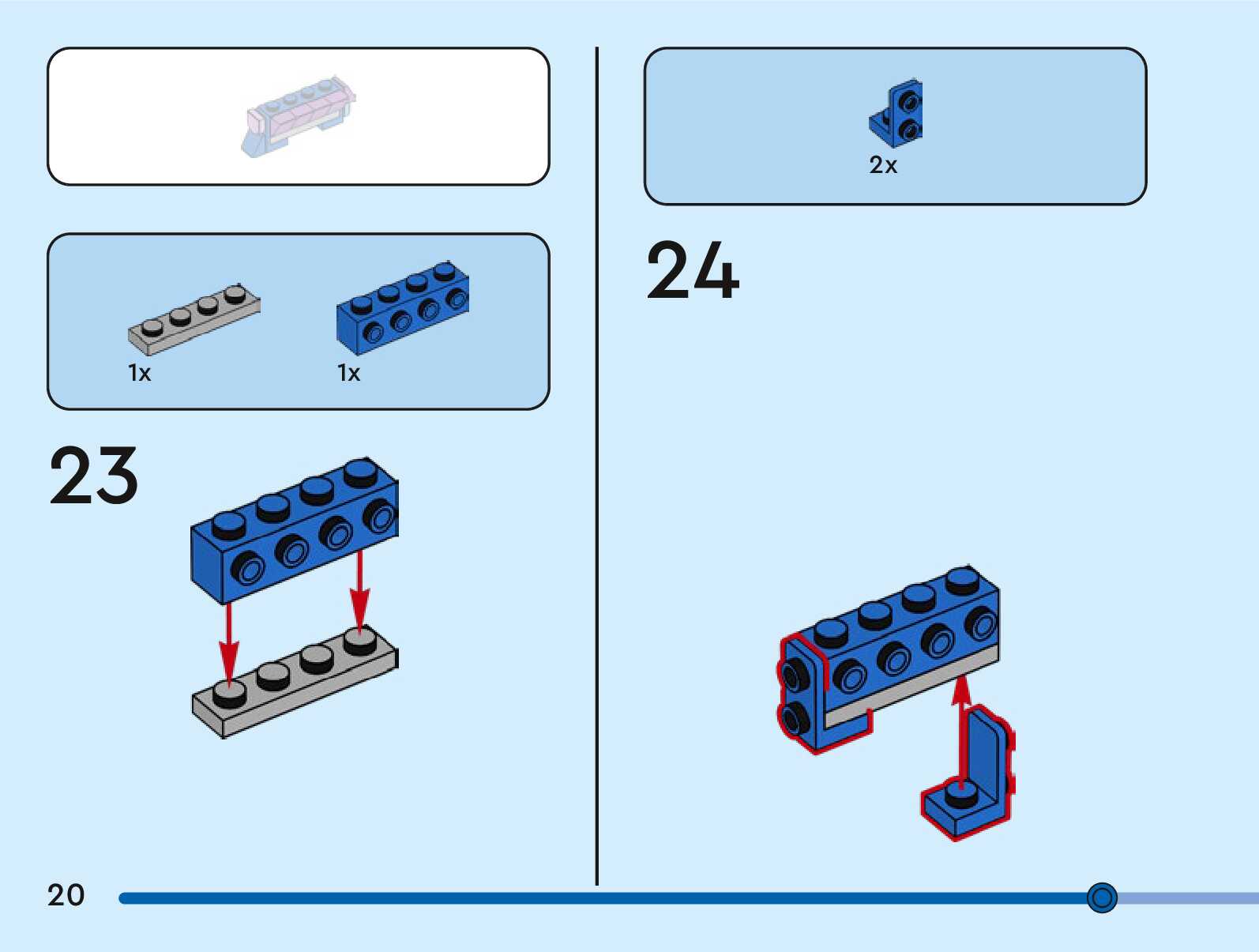 1x

1x

23

2x

24

20