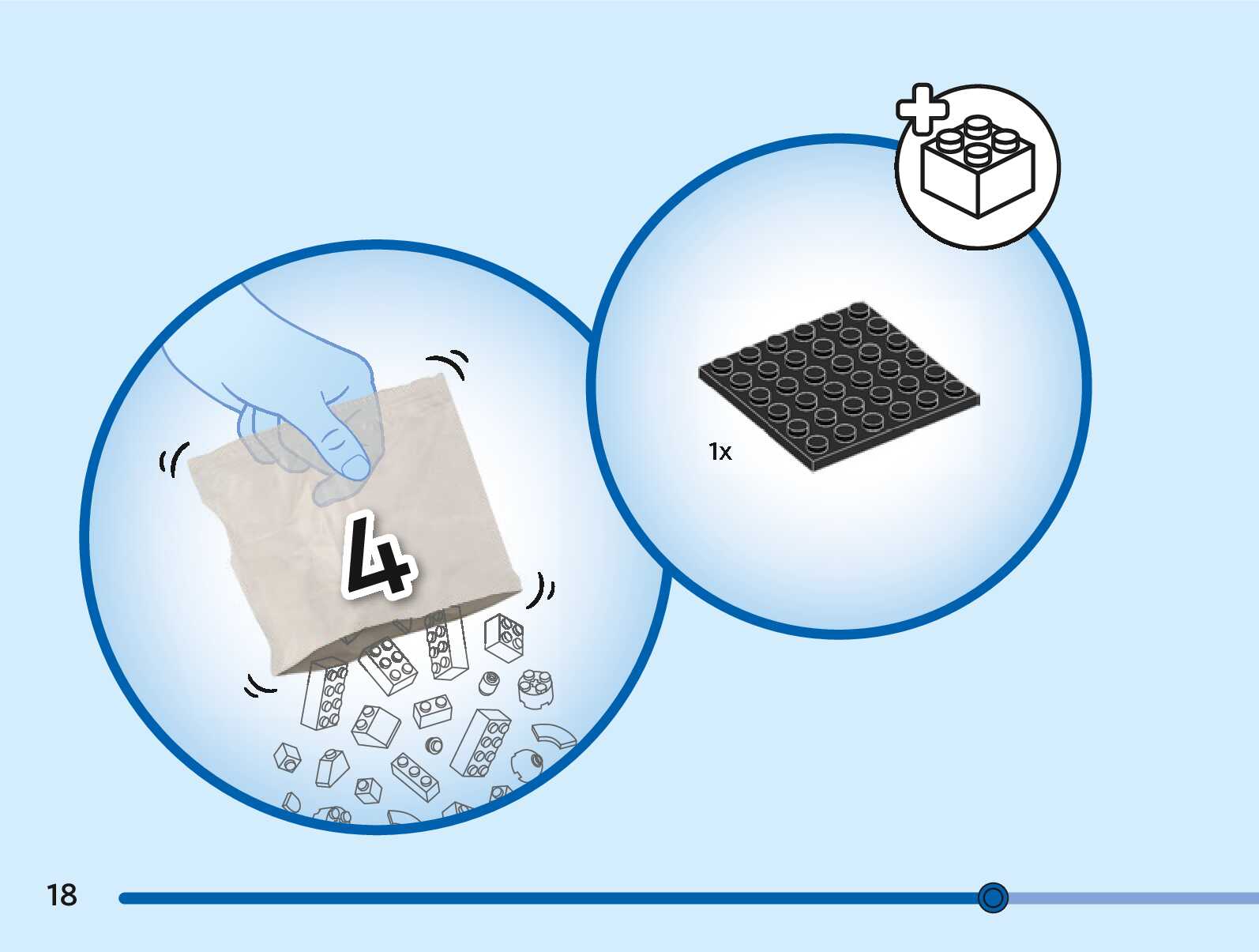 4

1x

18