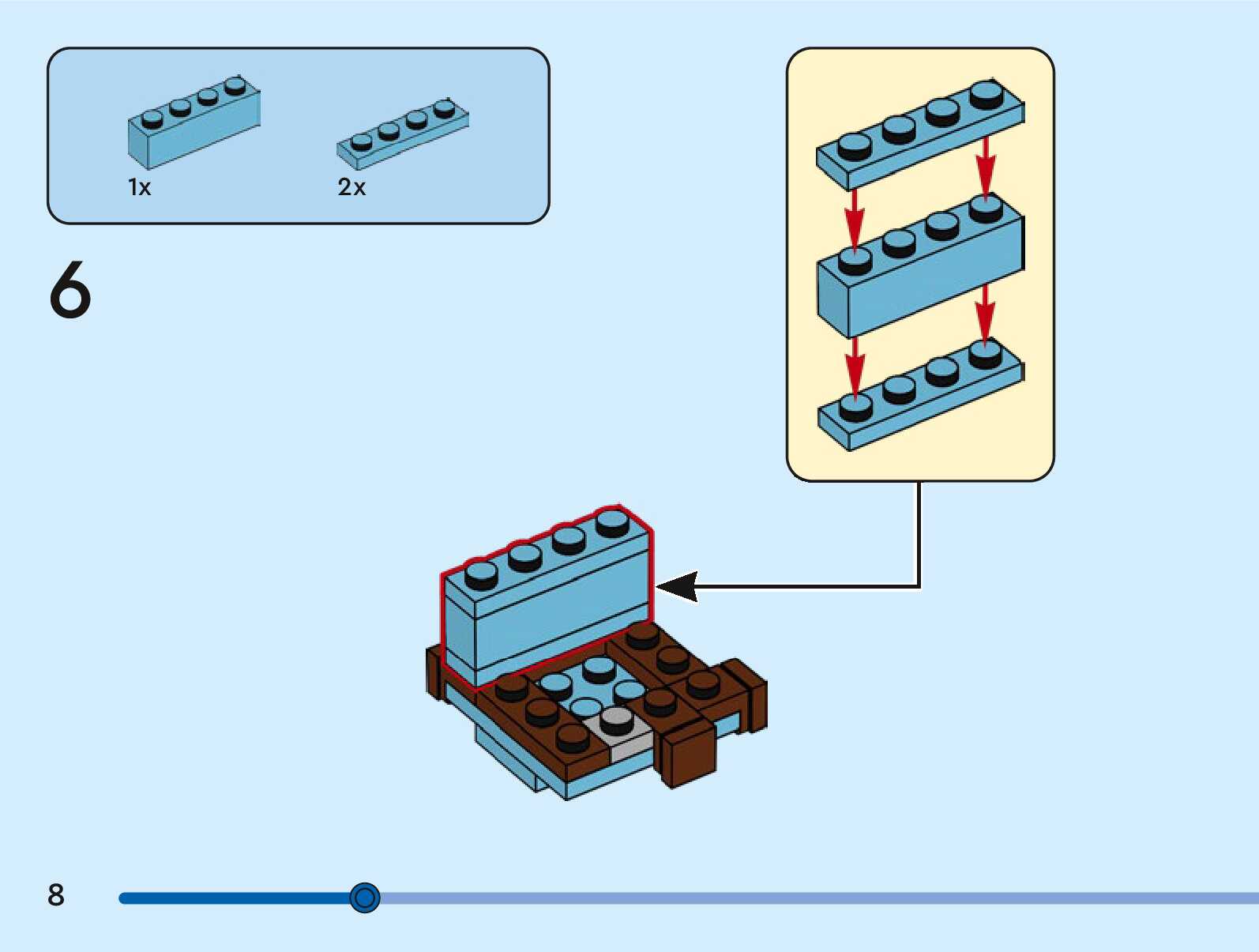 1x

2x

6

8