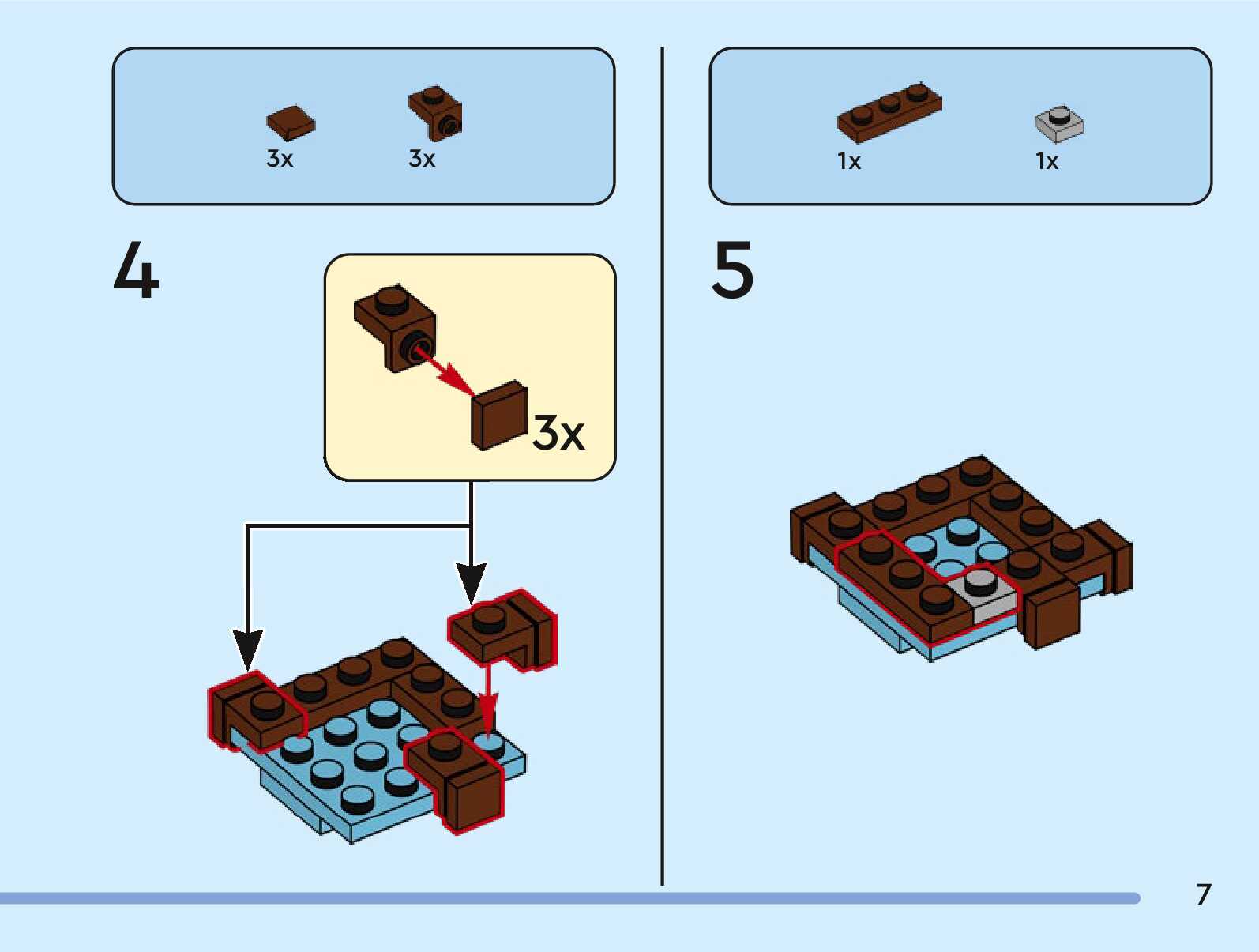 3x 3x

4

3x

1x 1x

5

7