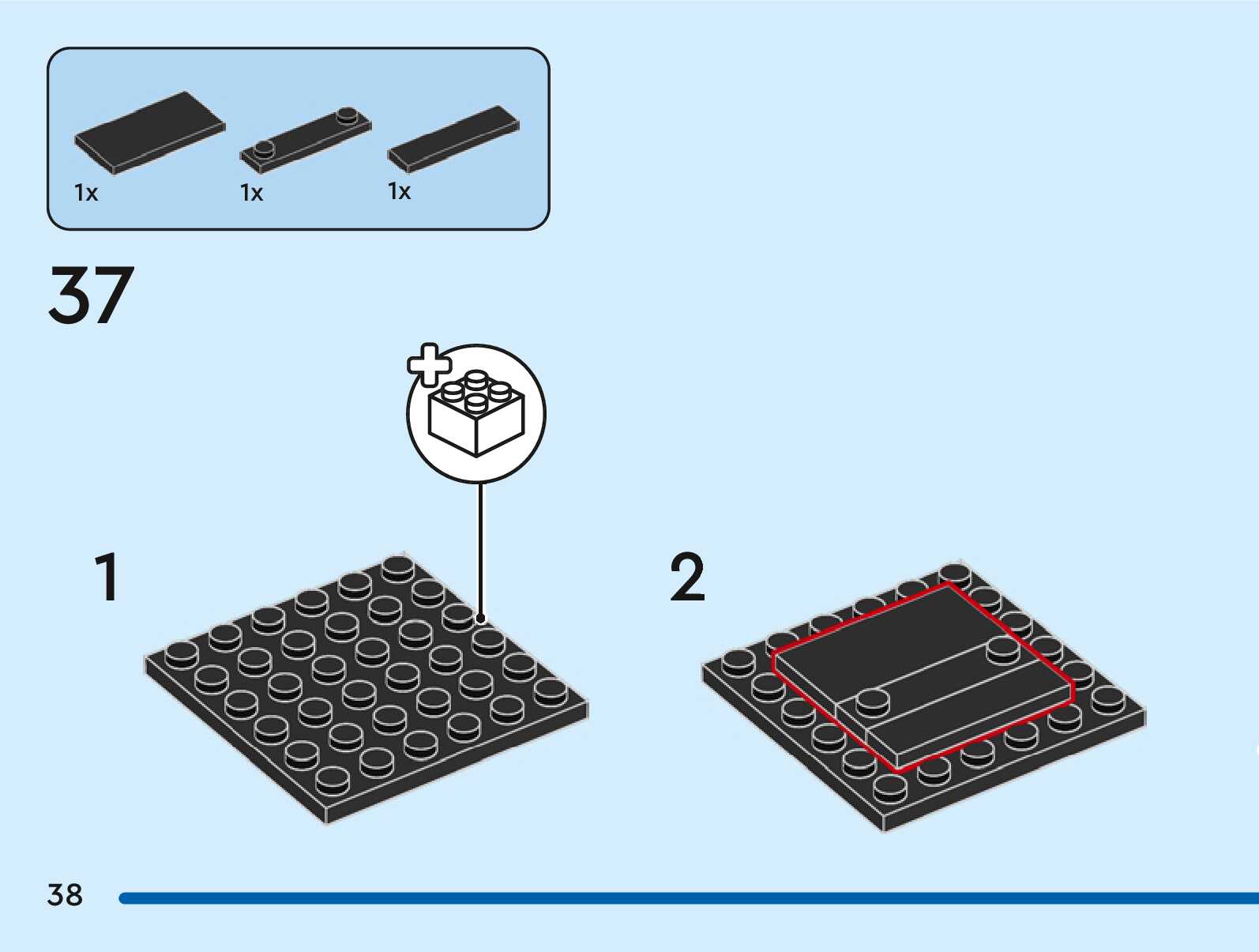 1x
1x
1x

37

1

2

38