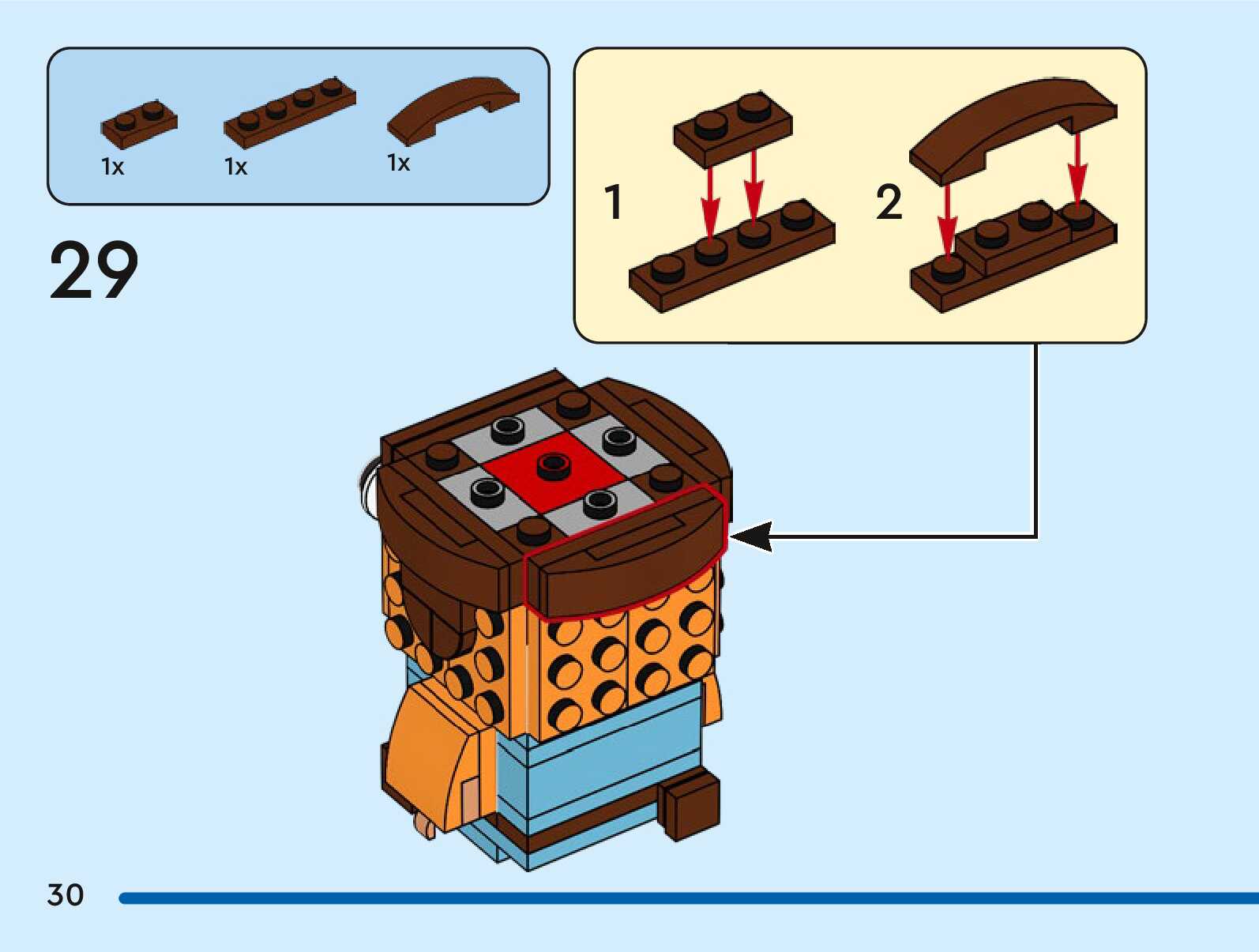 1x 1x 1x

29

1

2

30