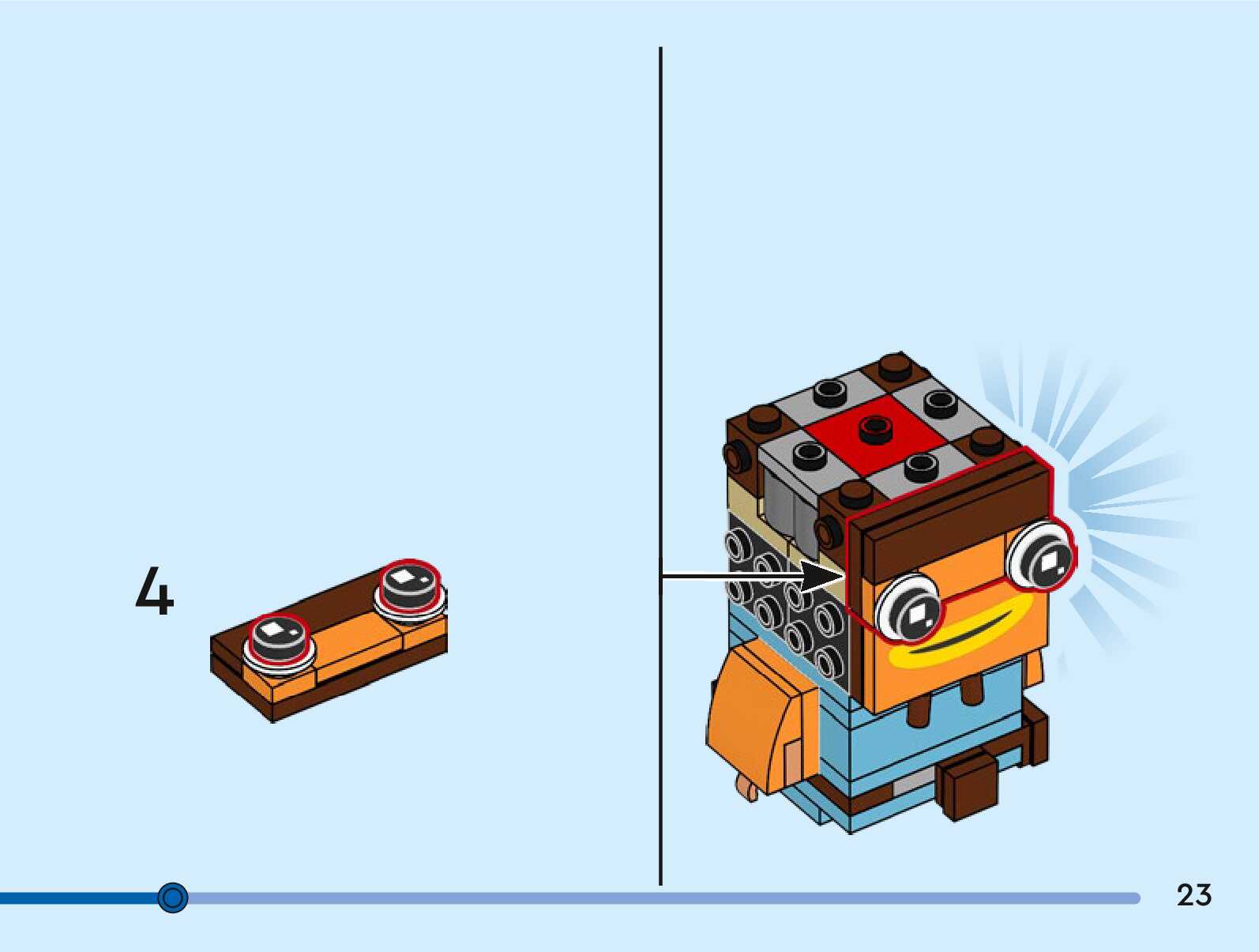 4

23