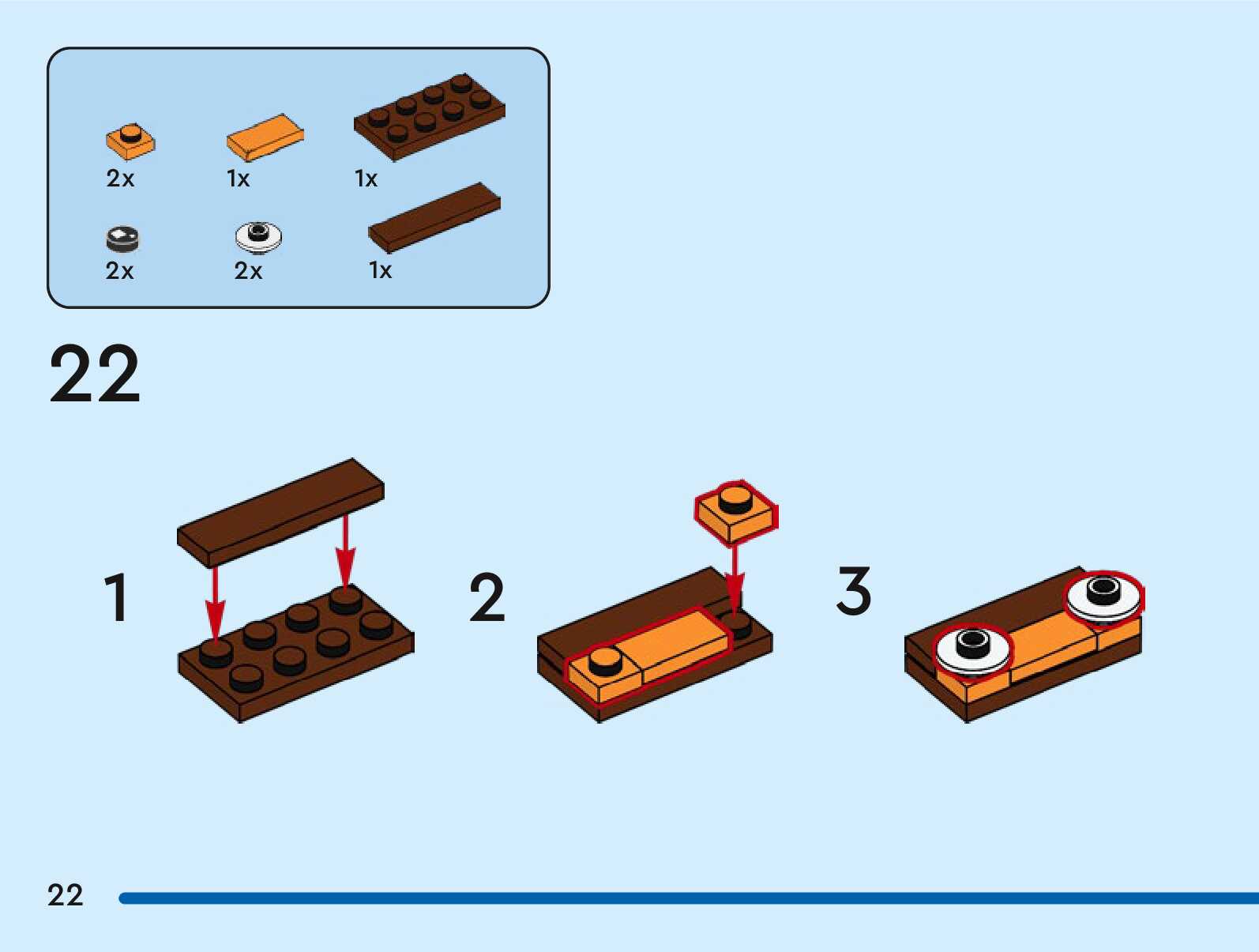 2x 1x 1x

2x 2x 1x

22

1

2

3

22