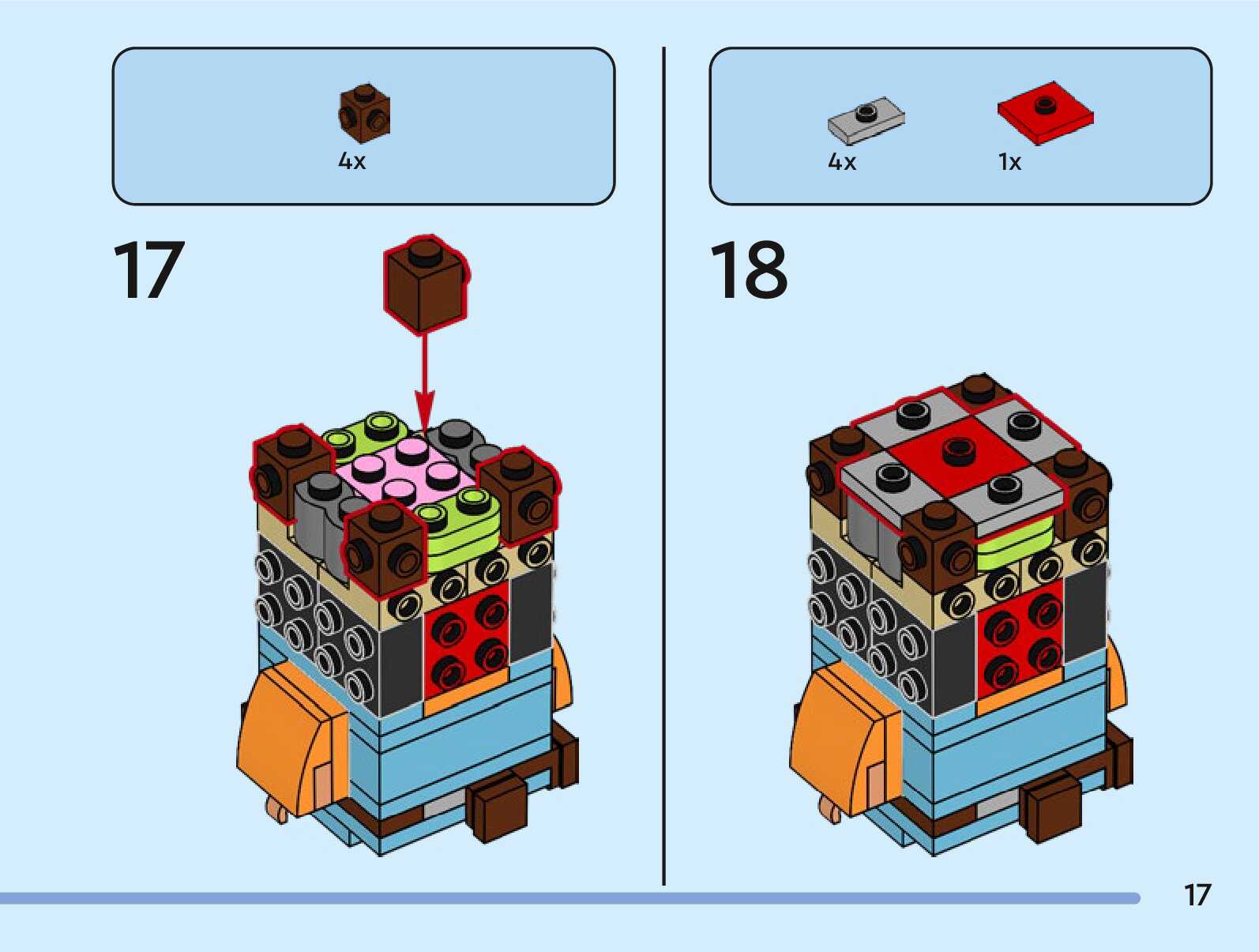 4x

17

4x

1x

18

17