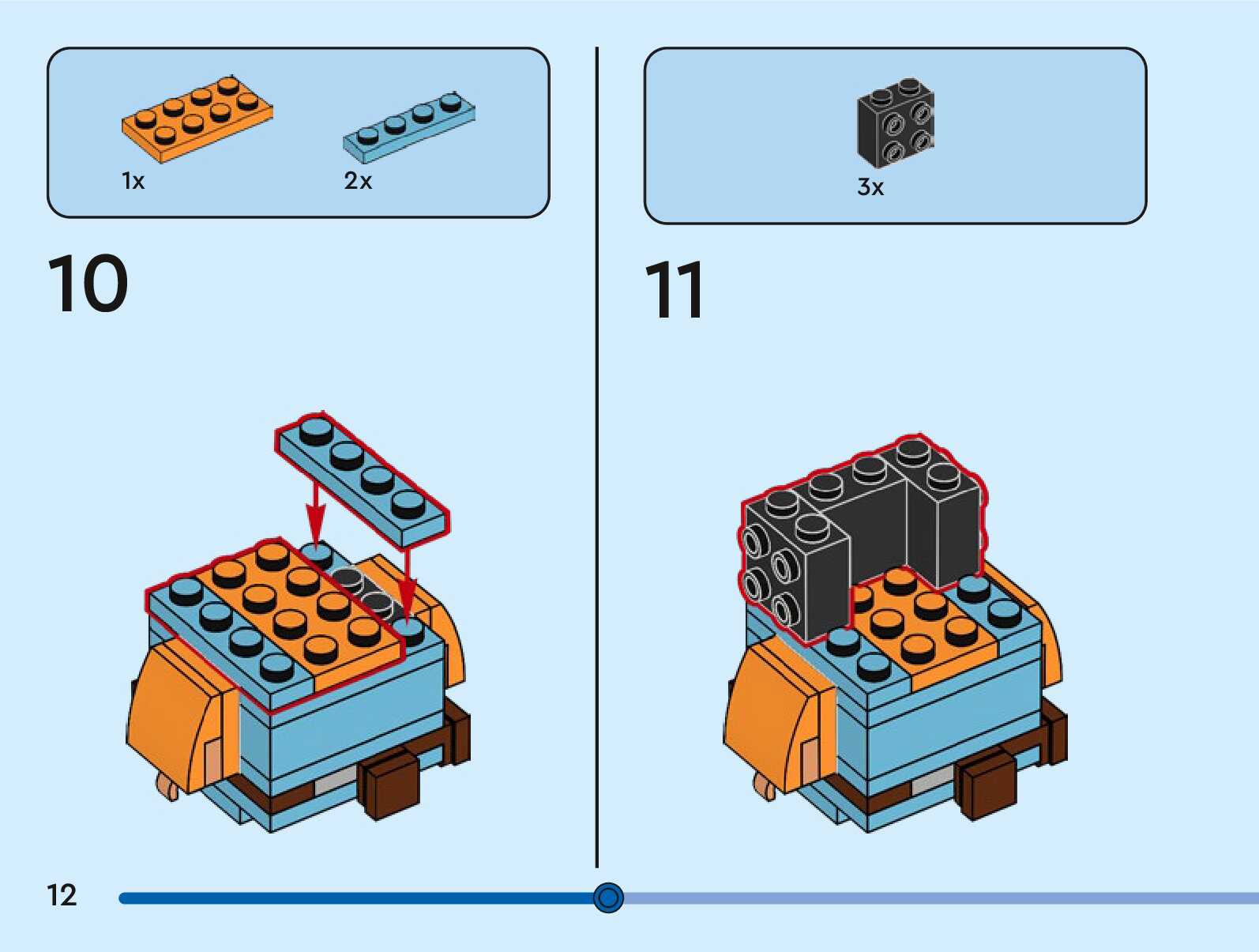 1x
2x

10

3x

11

12