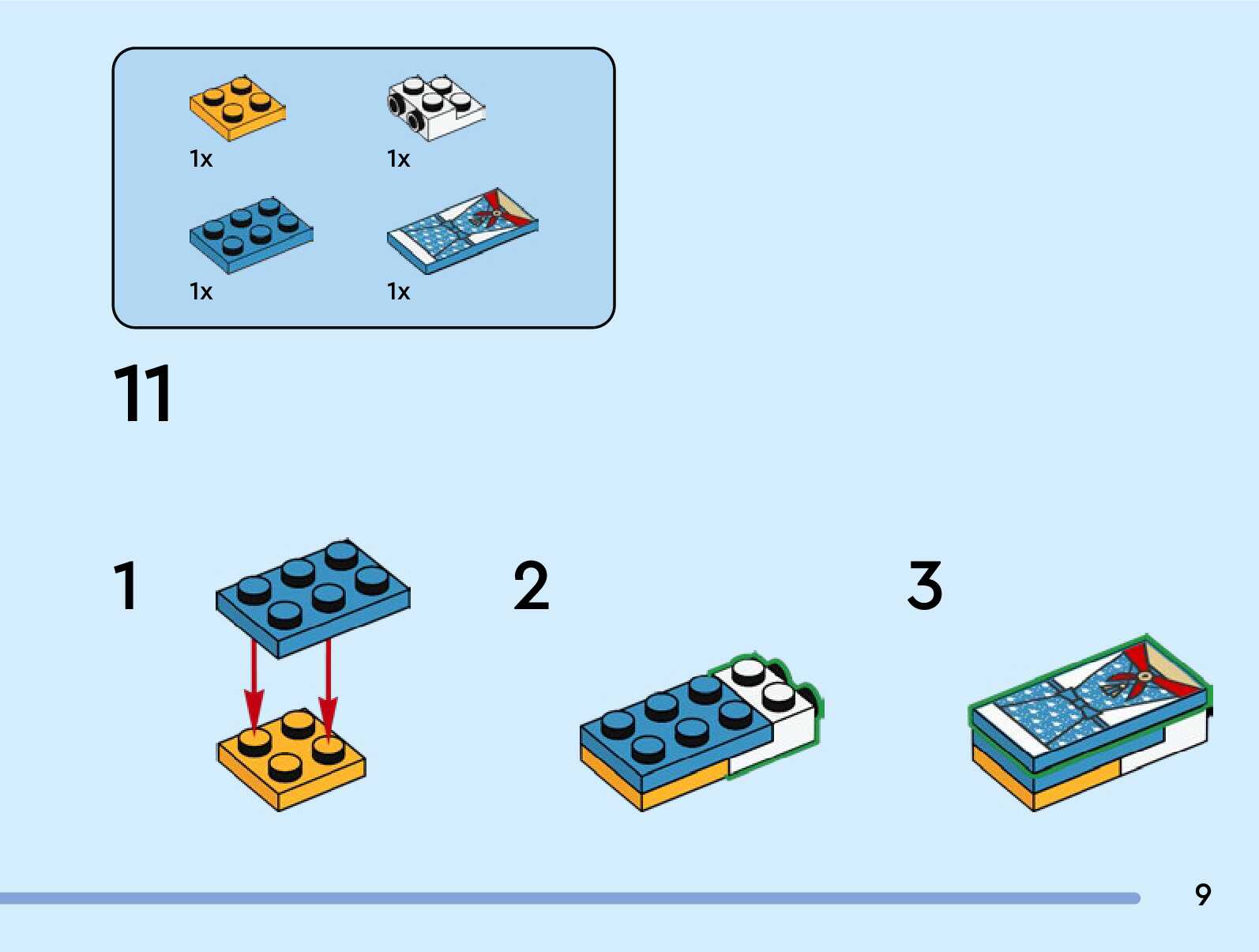 1x
1x
1x
1x

11

1

2

3

9