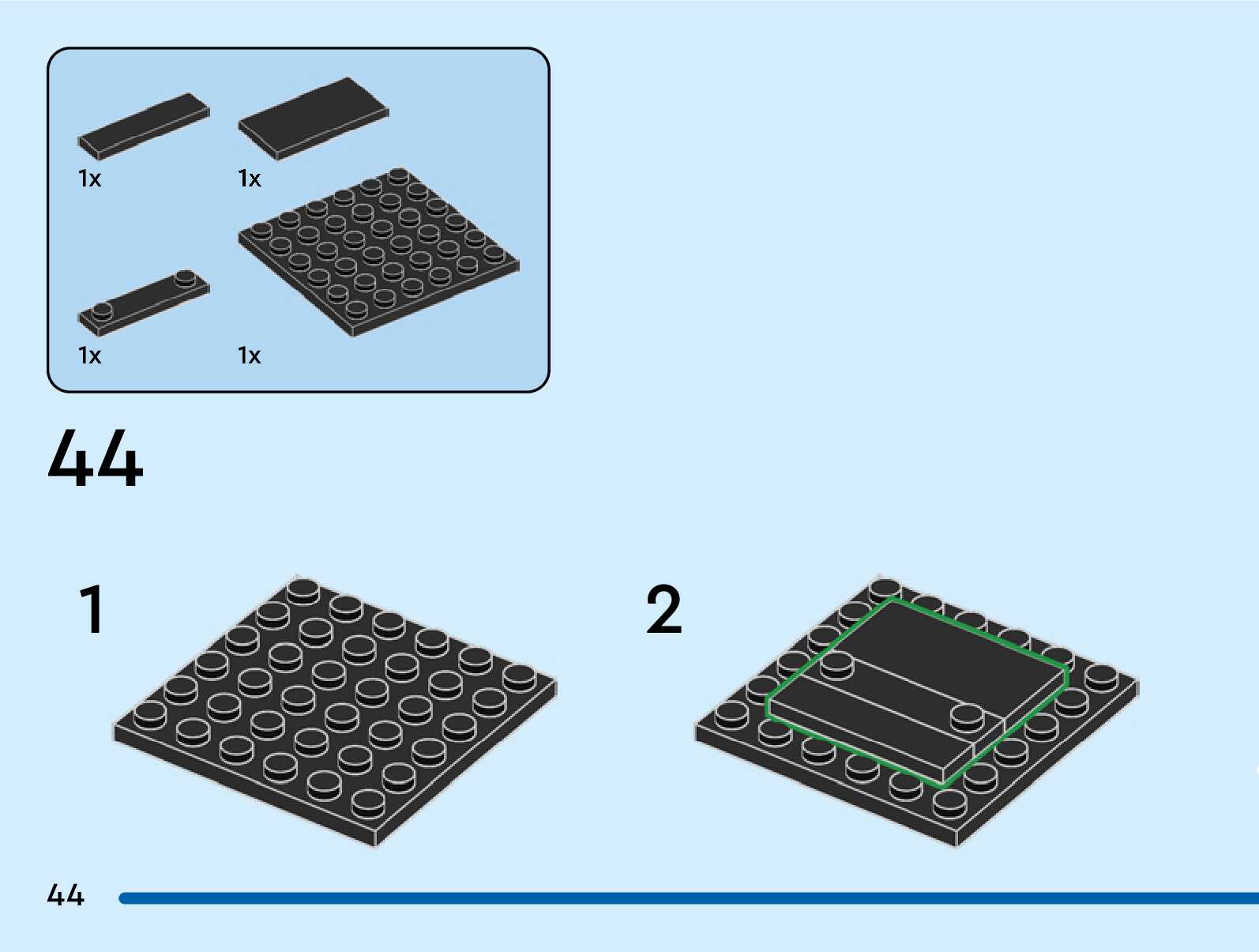 1x
1x
1x
1x

44

1

2

44