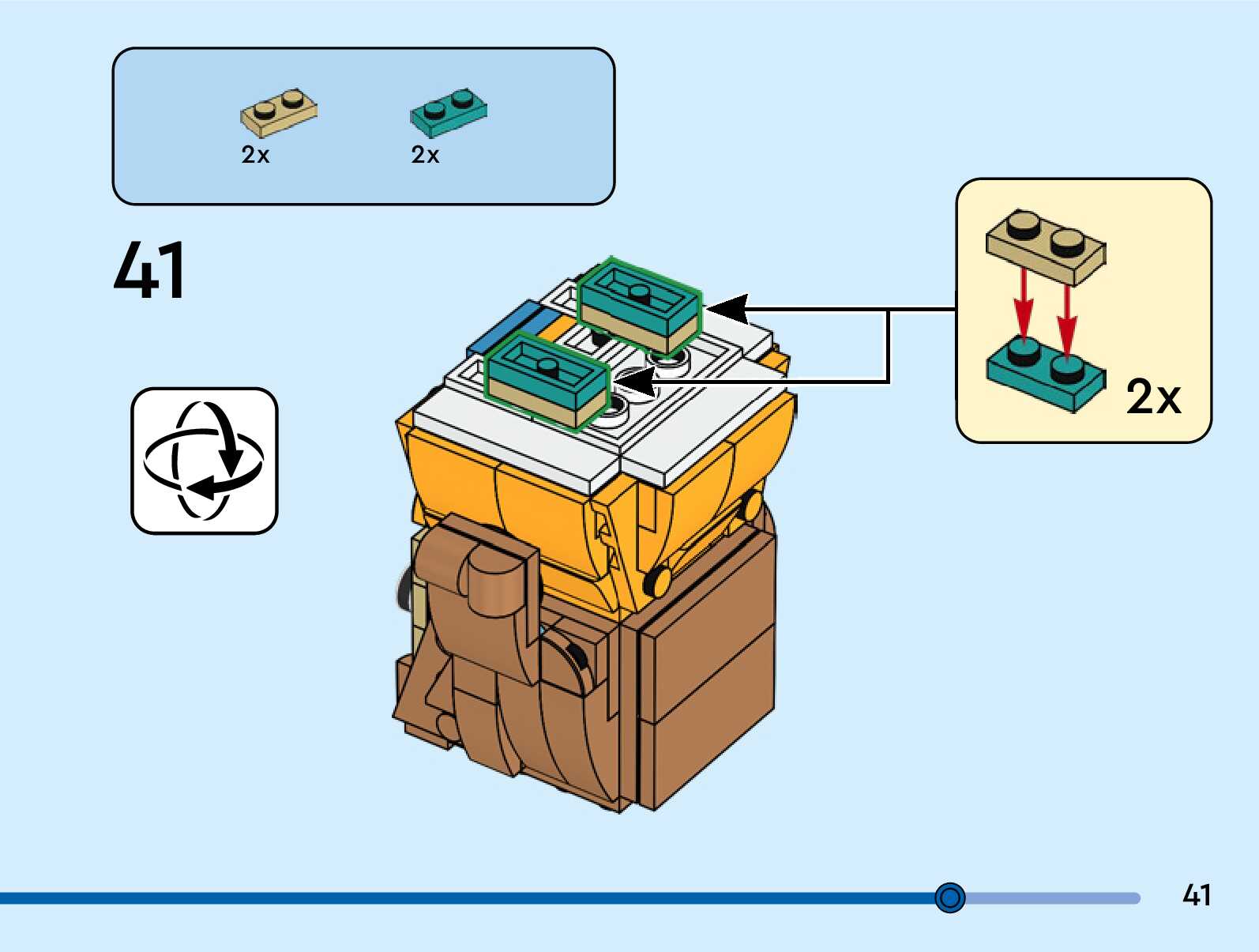 2x
2x

41

2x

41