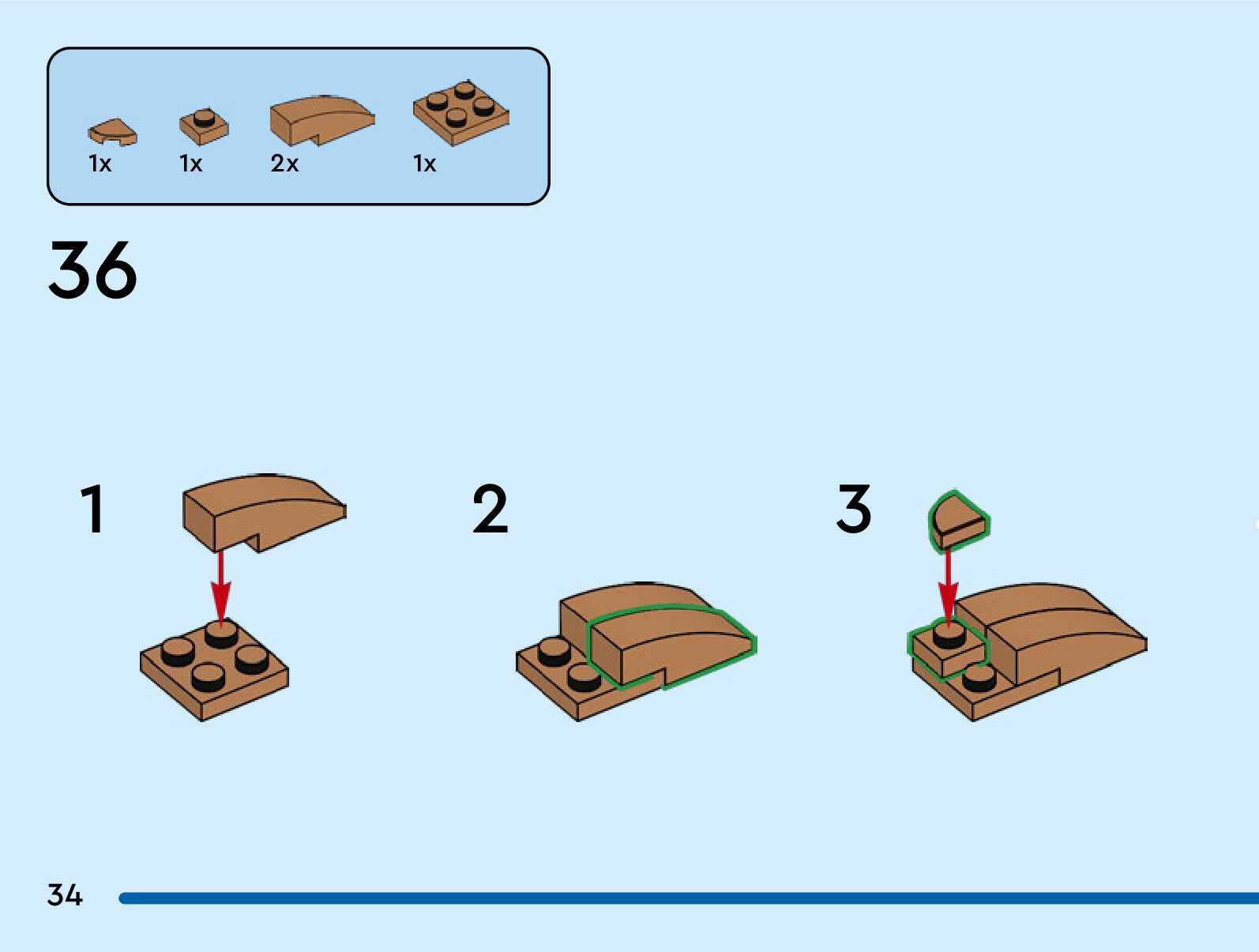 1x 1x 2x 1x

36

1

2

3

34