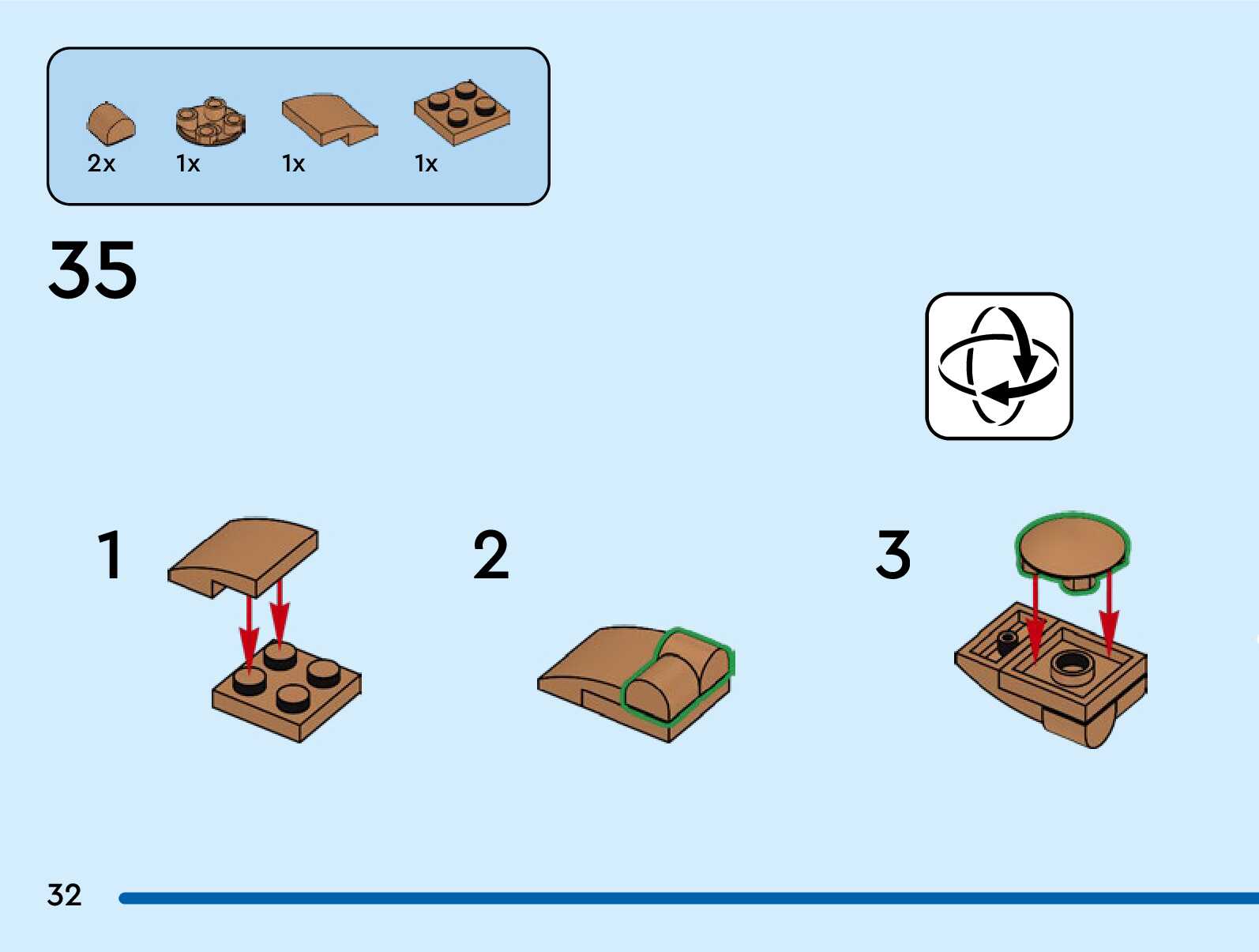 2x 1x 1x 1x

35

1

2

3

32