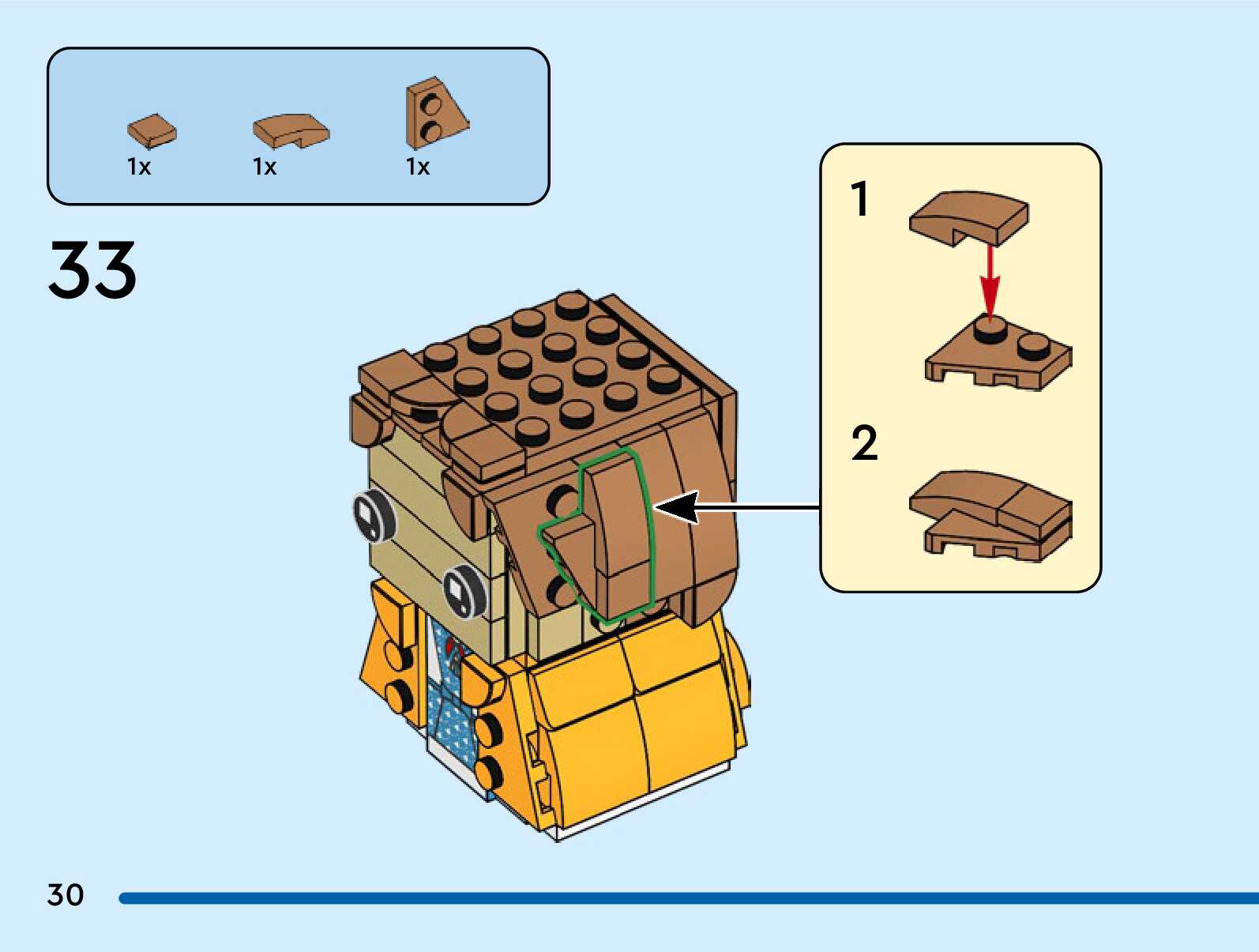 1x 1x 1x

33

1

2

30