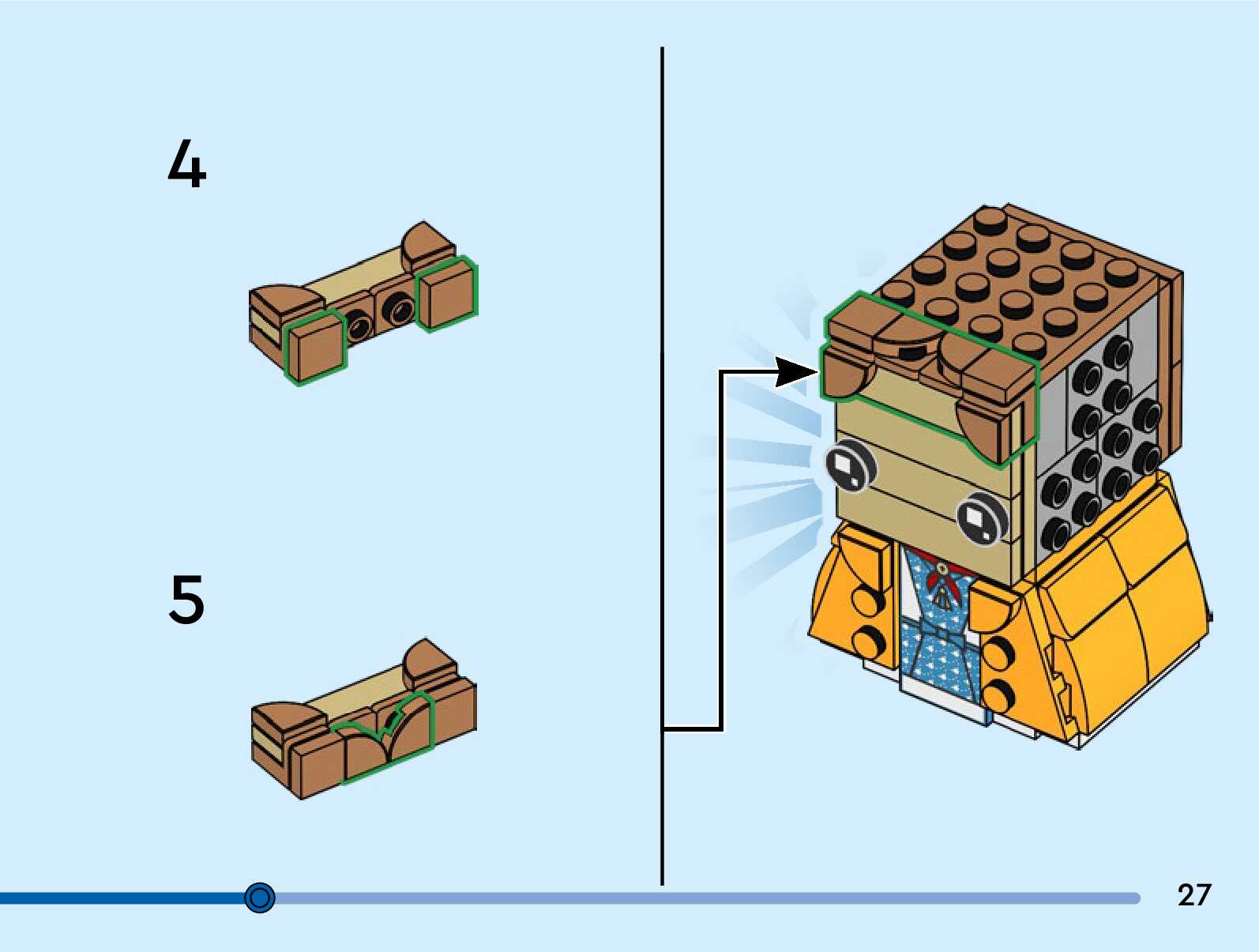 4

5

27