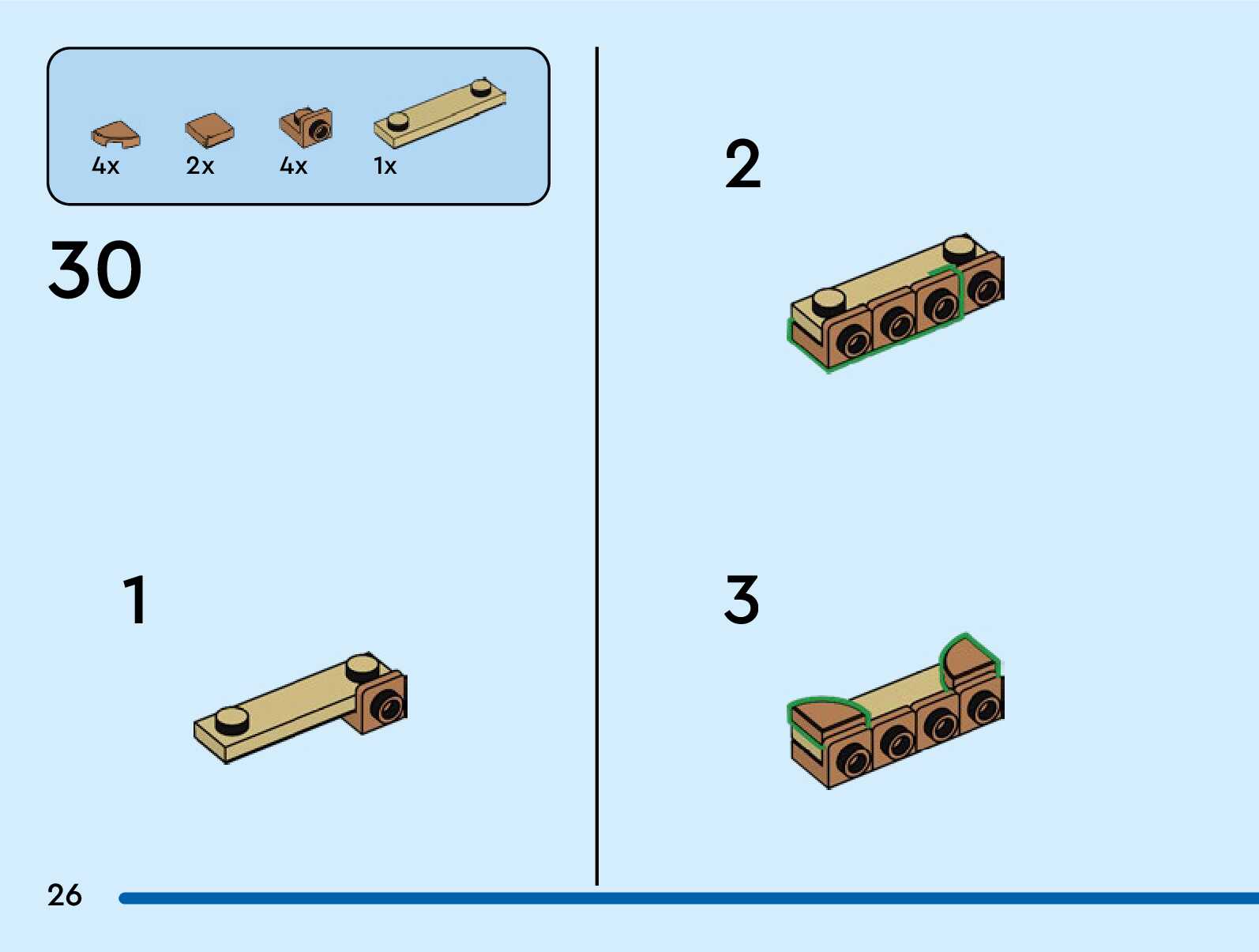 4x 2x 4x 1x

30

1

2

3

26