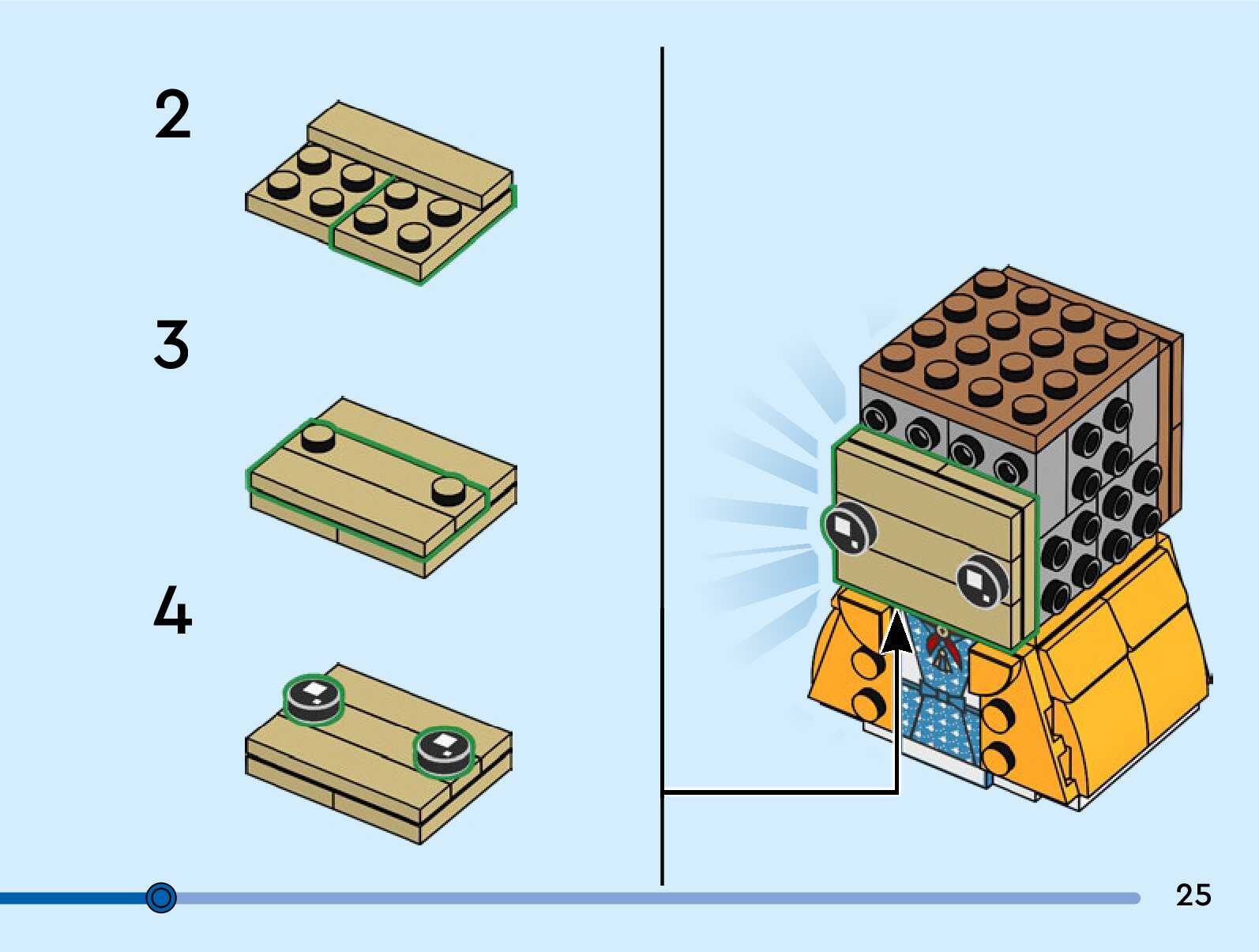 2

3

4

25