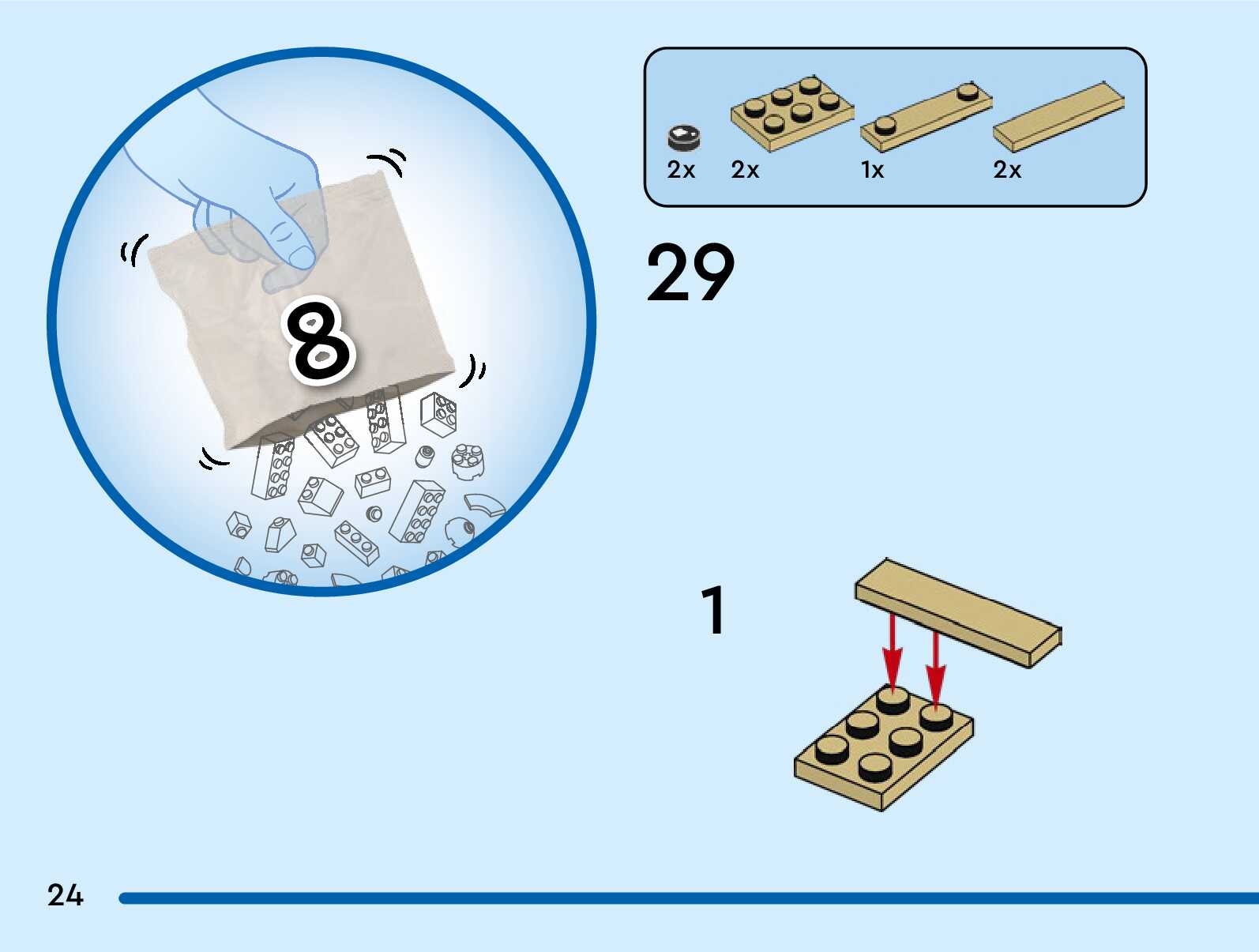 8

2x 2x 1x 2x

29

1

24