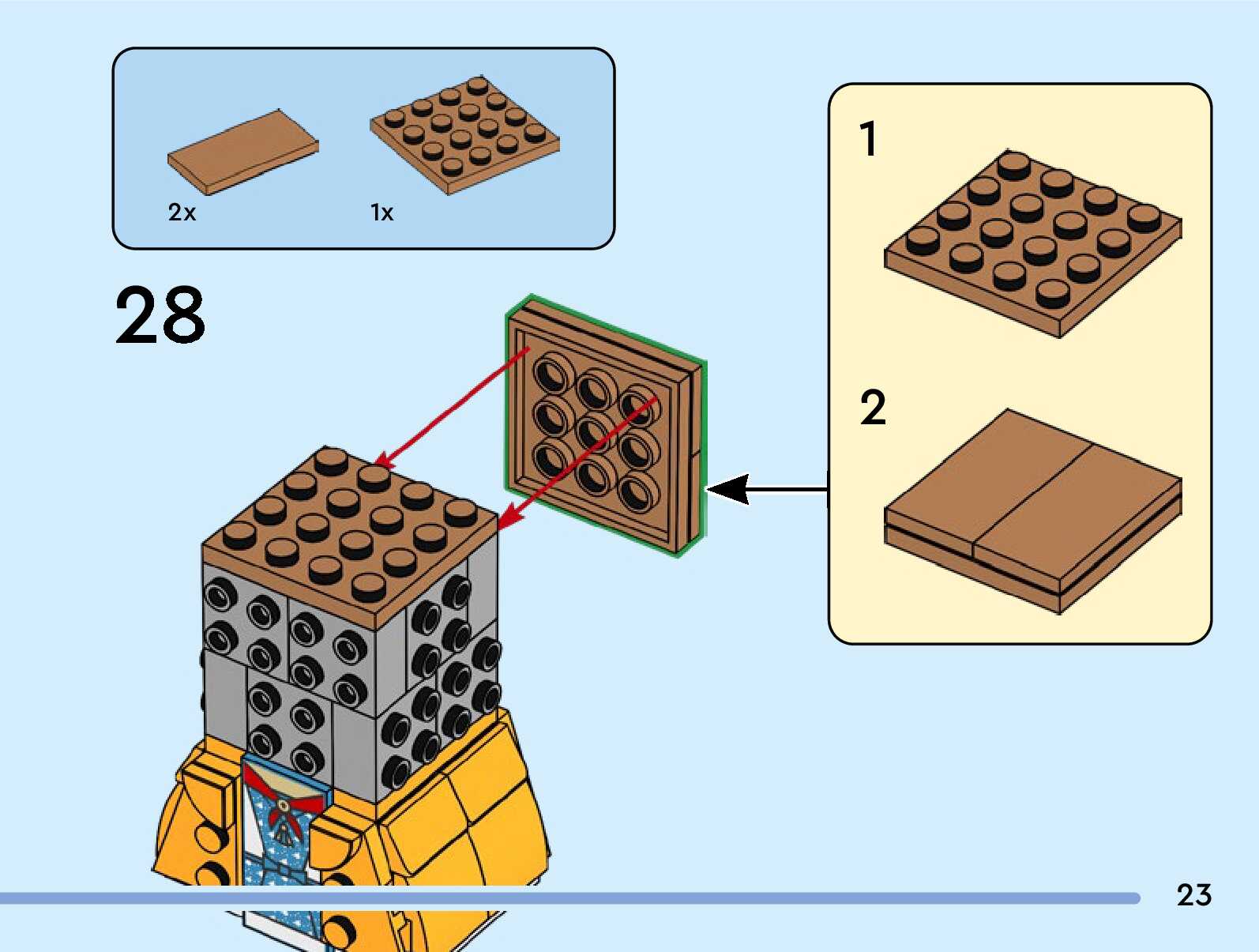 2x

1x

28

1

2

23