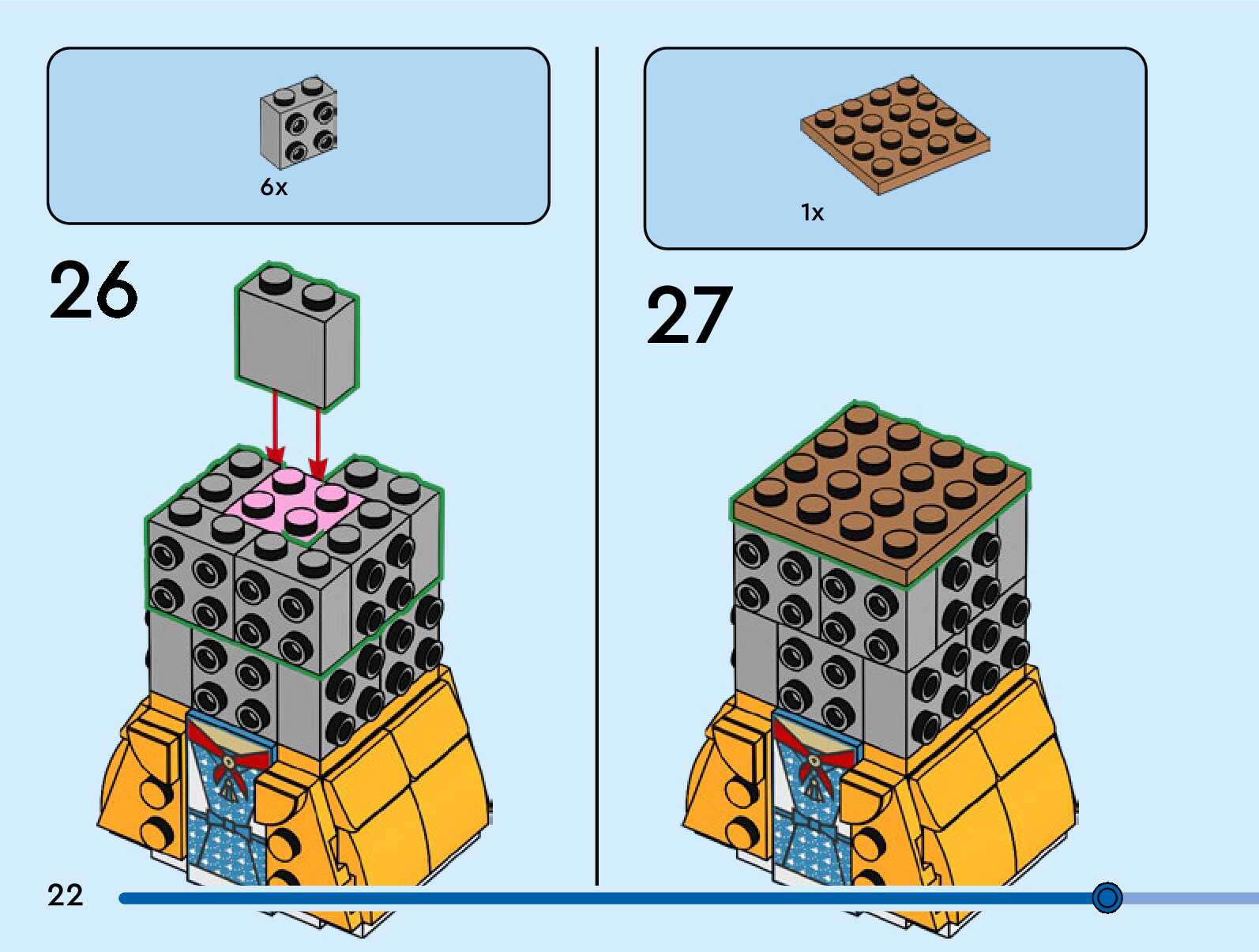 6x

26

1x

27

22