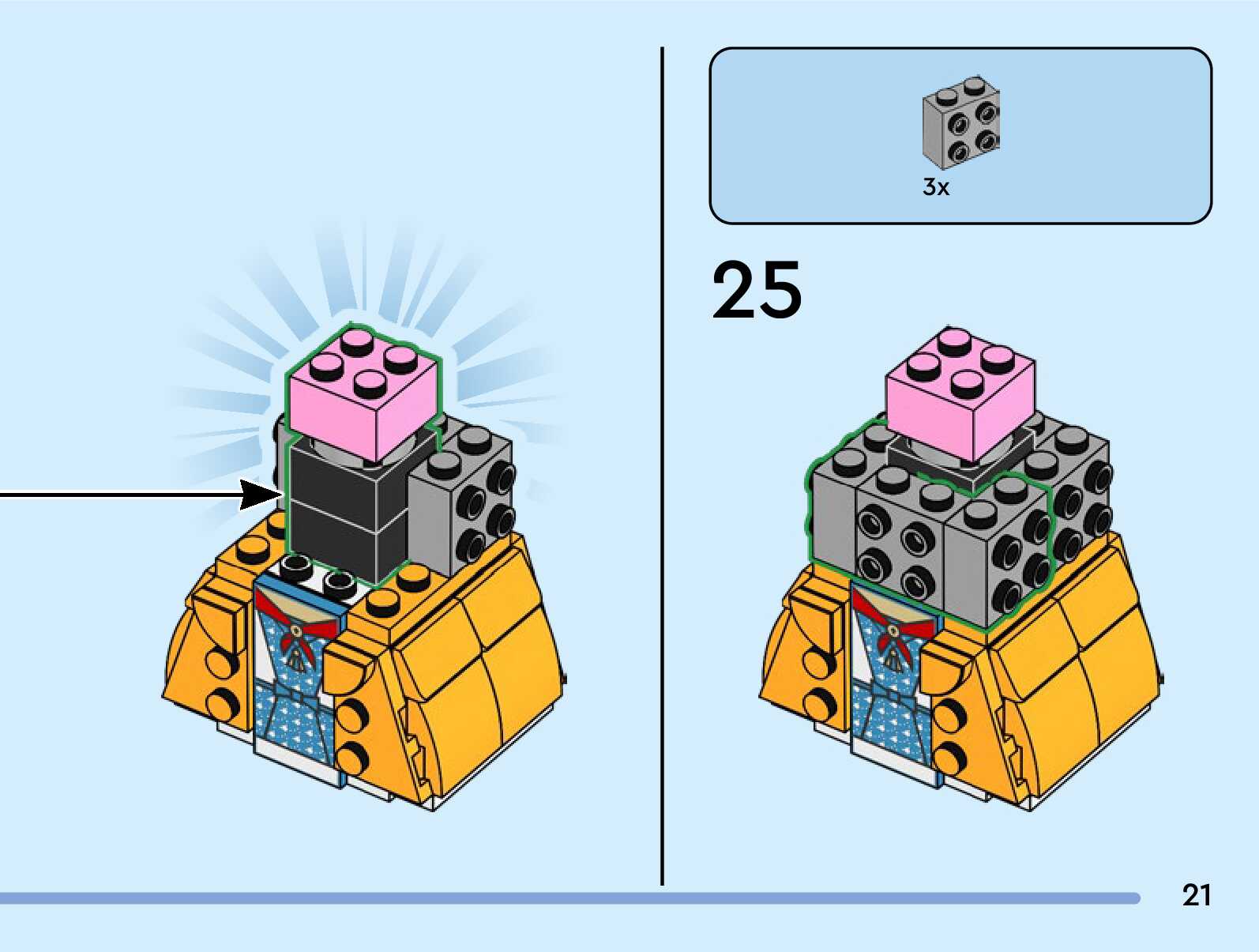 3x

25

21