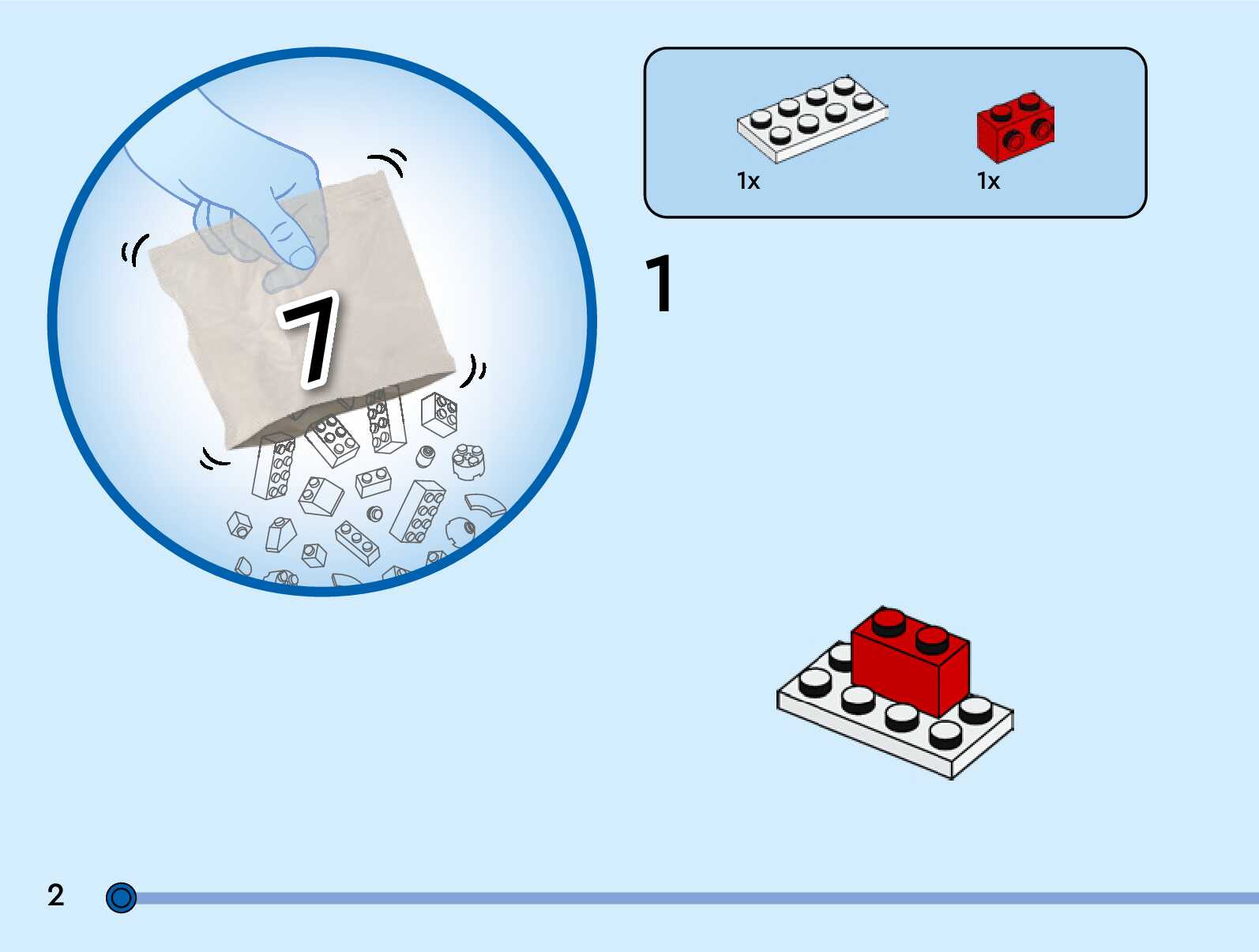 7

1x

1x

1

2