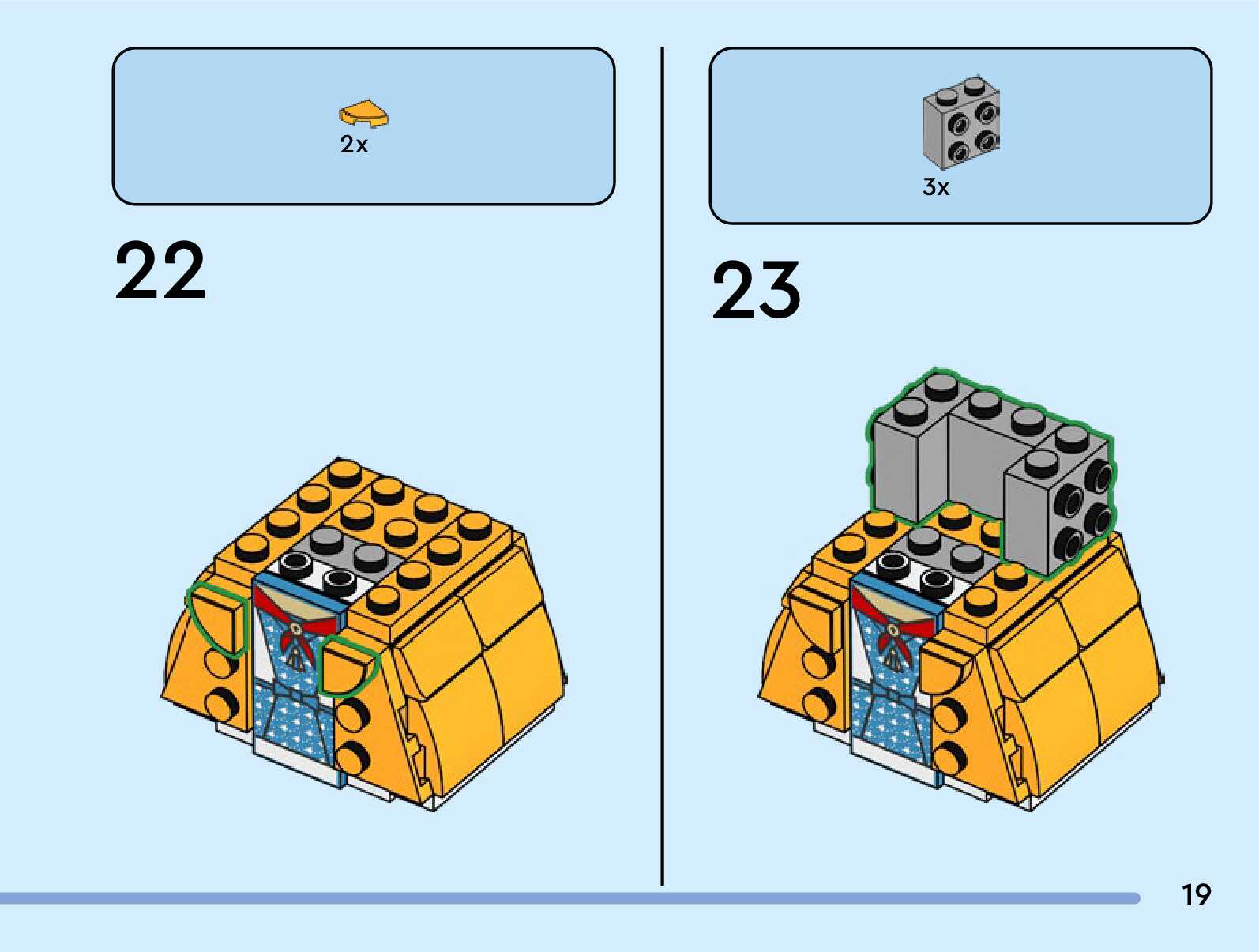 2x

22

3x

23

19