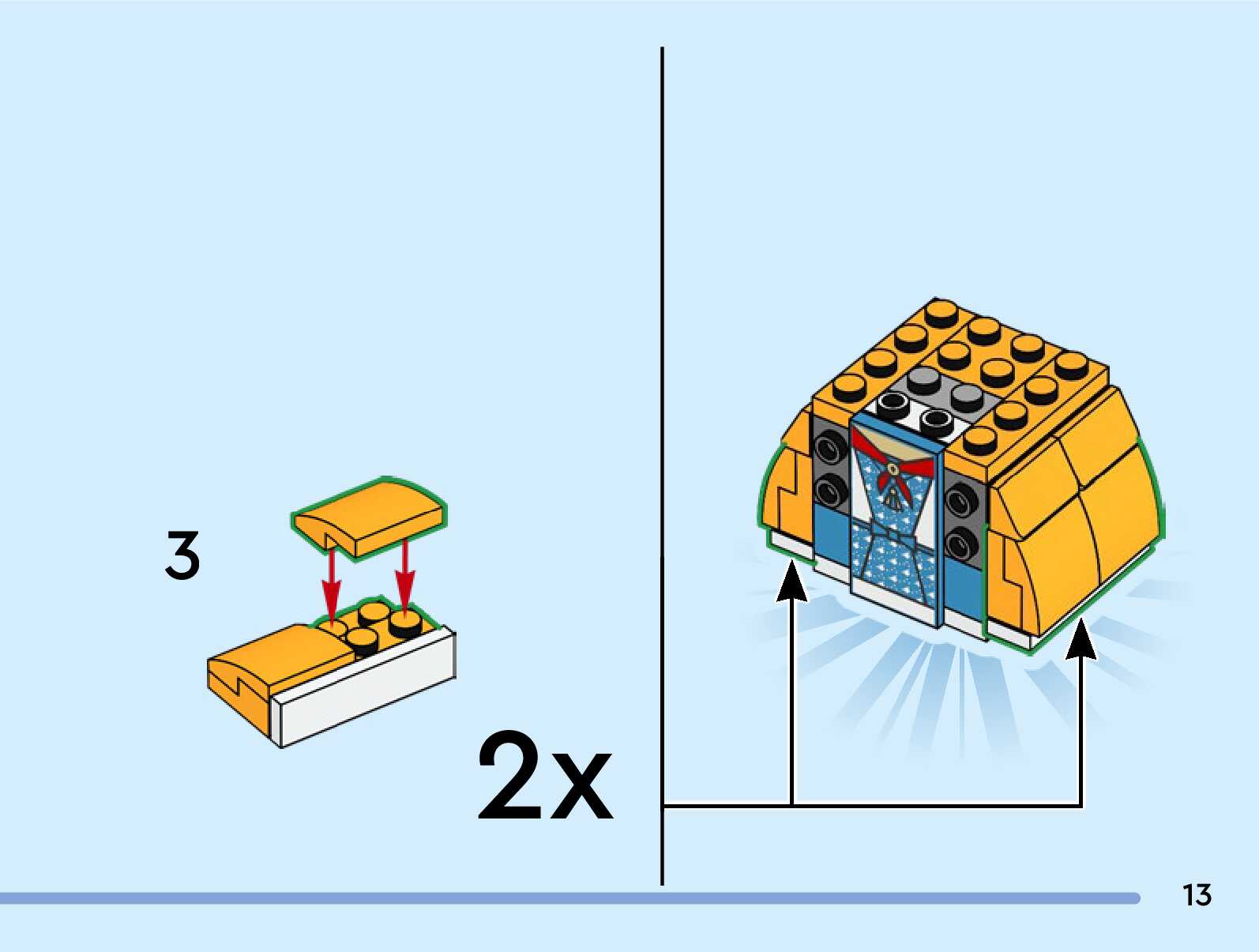 3

2x

13