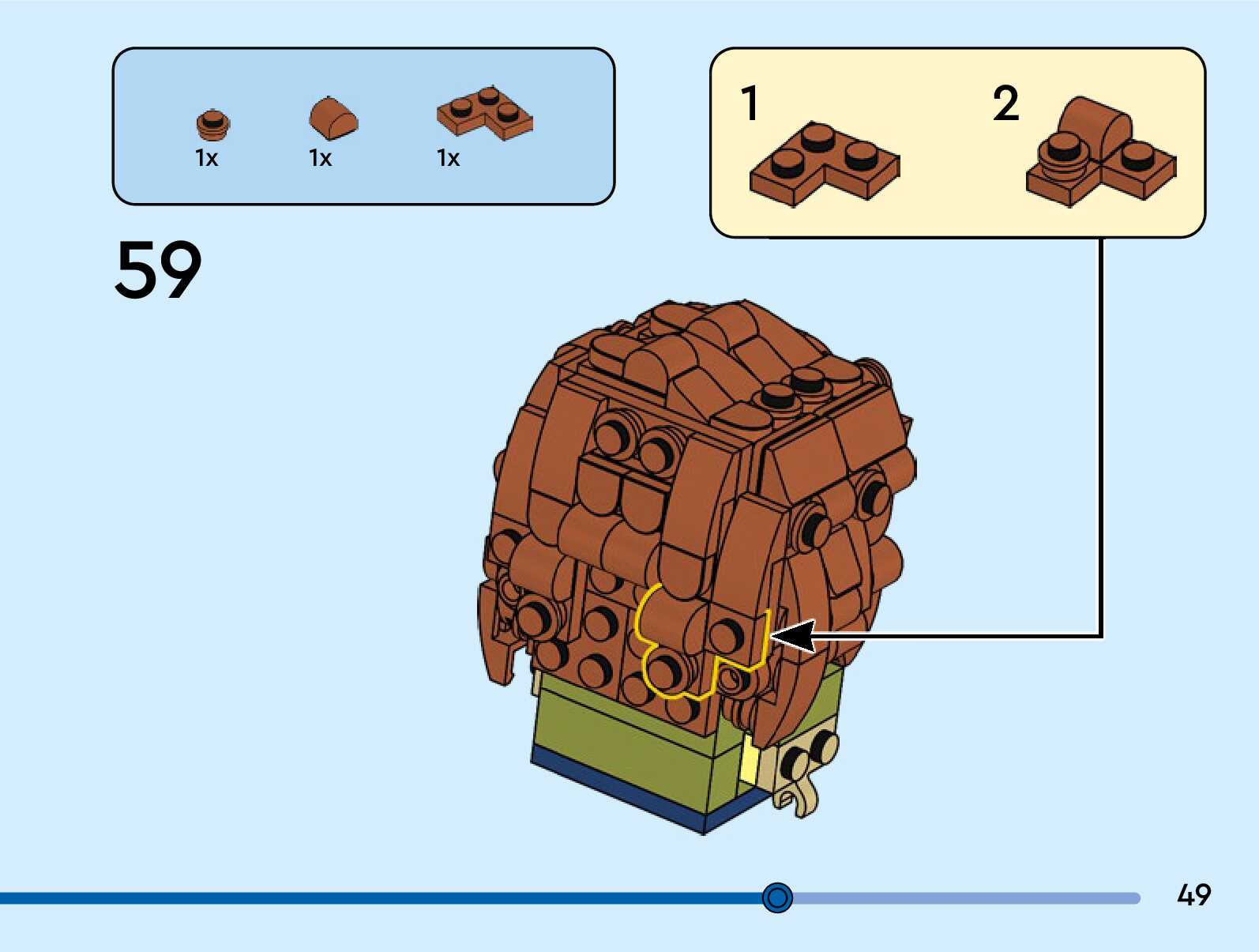 1x 1x 1x

1

2

59

49