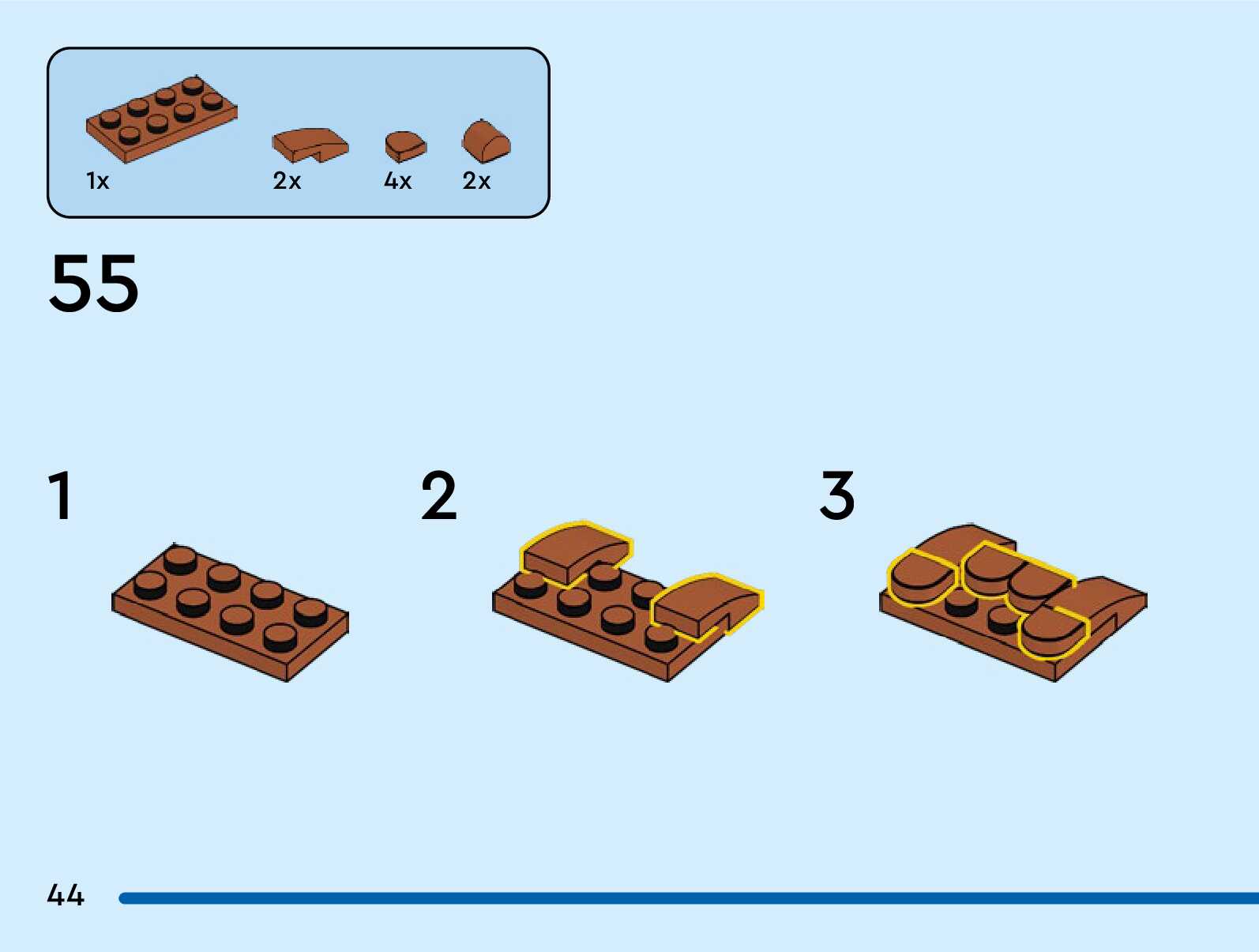 1x 2x 4x 2x

55

1

2

3

44