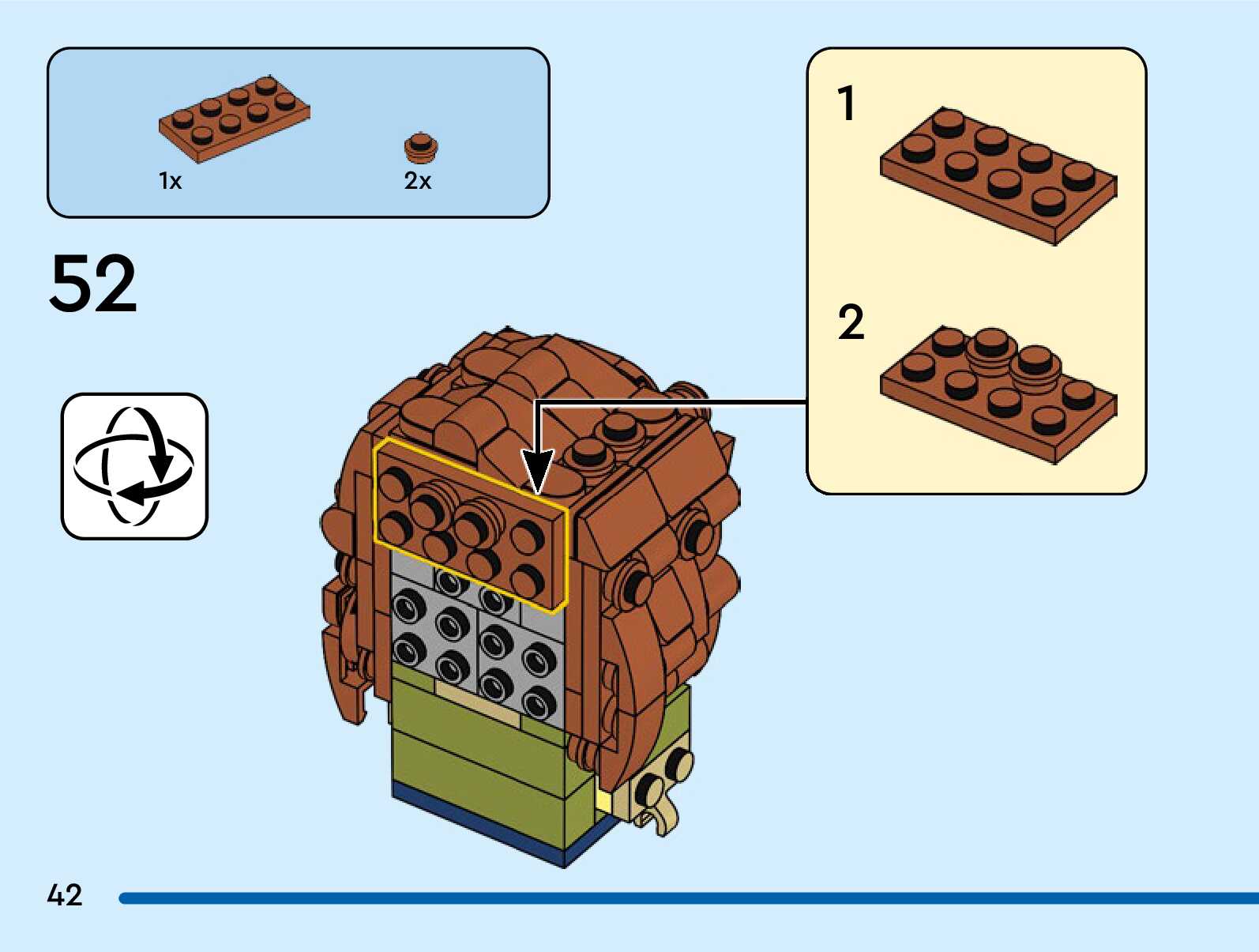 1x
2x

52

1

2

42