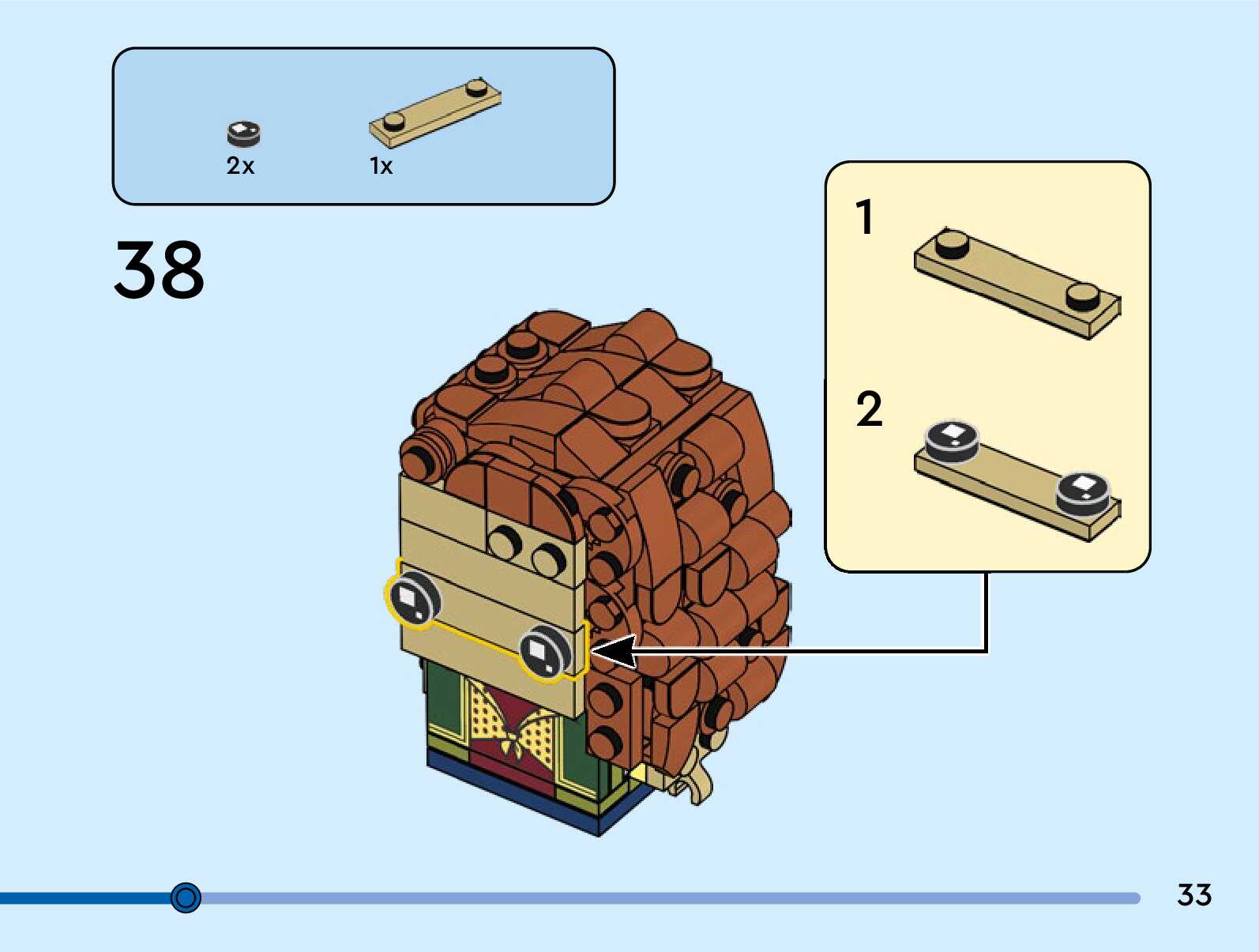 2x

1x

38

1

2

33