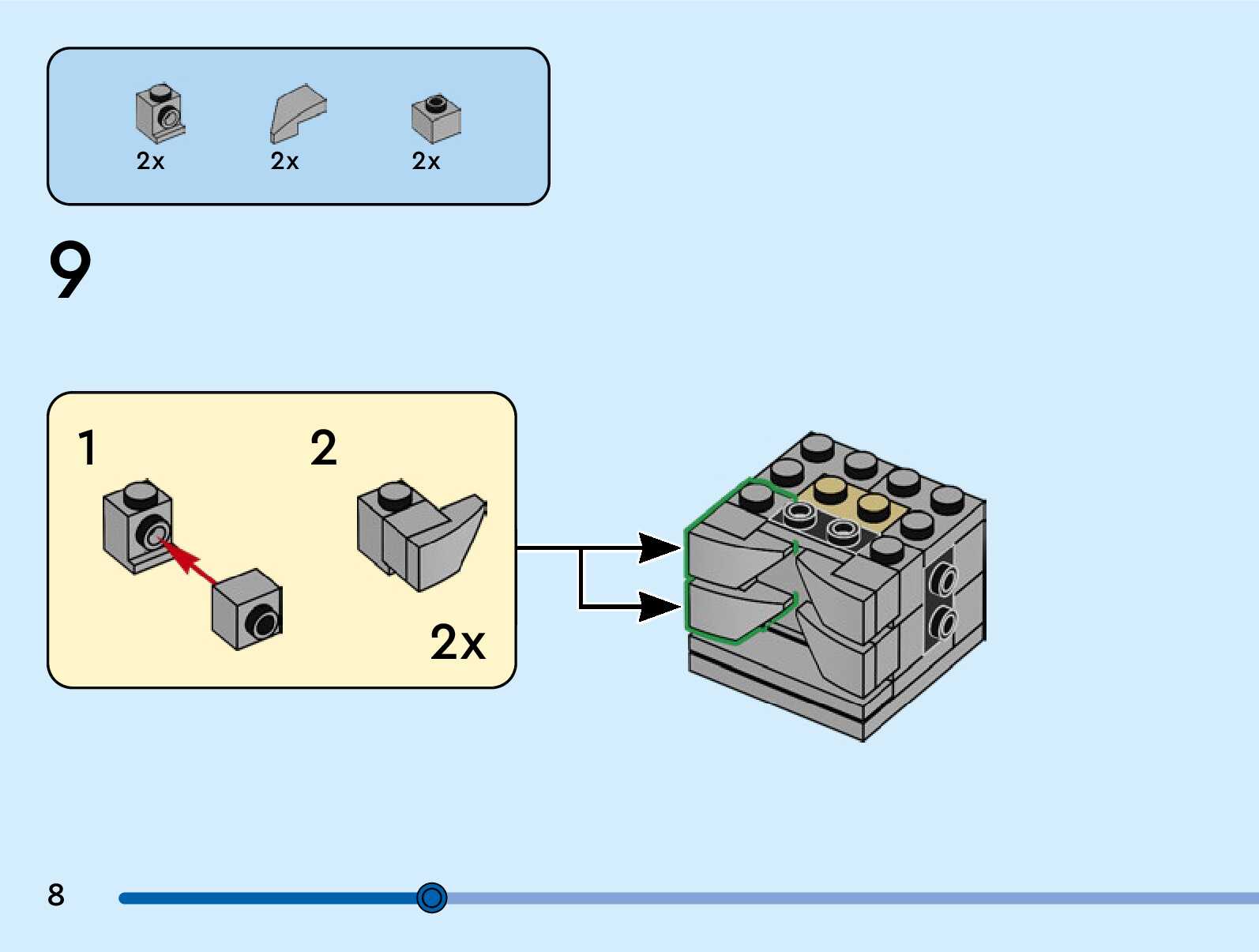 2x 2x 2x

9

1

2

2x

8