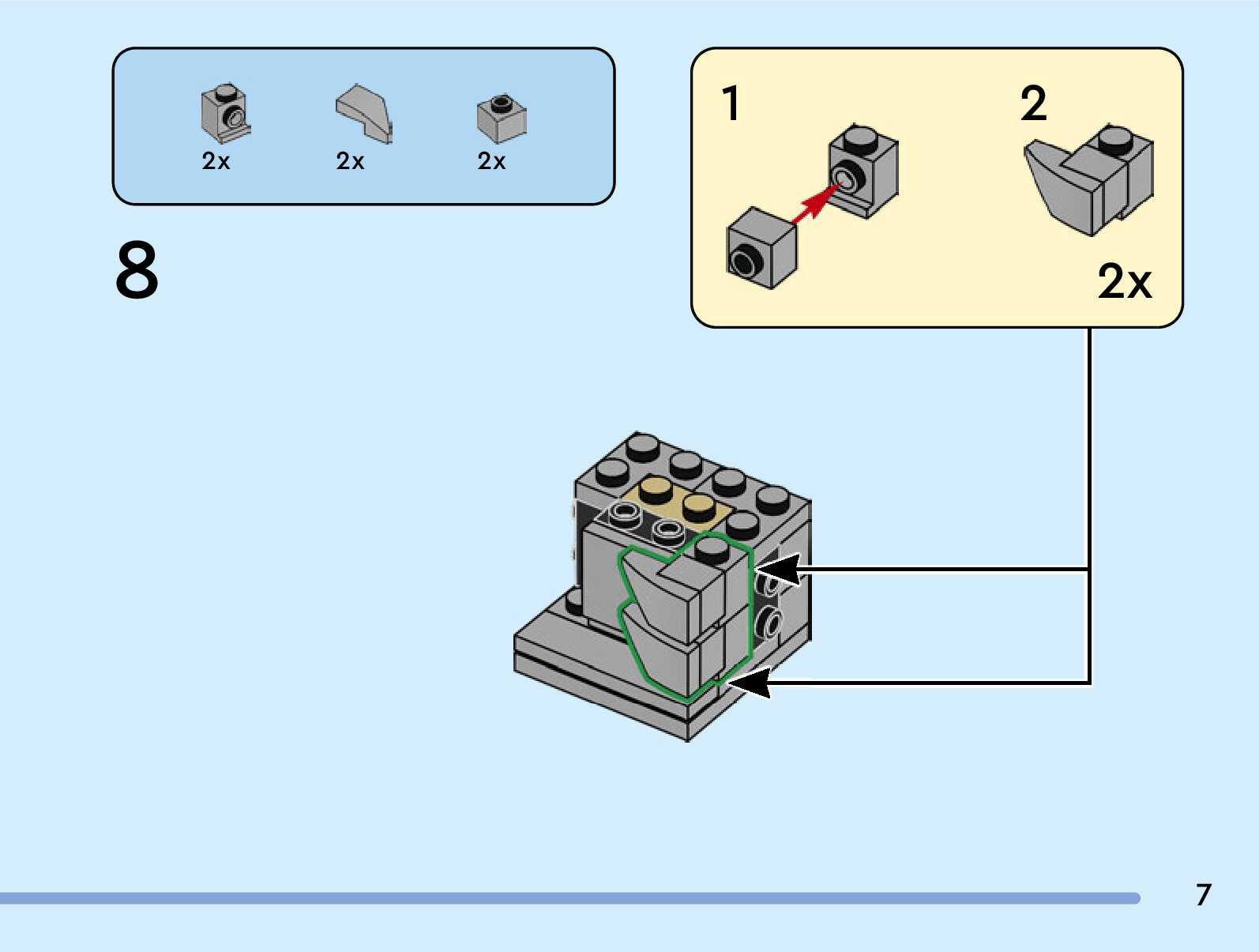 2x 2x 2x

8

1

2

2x

7