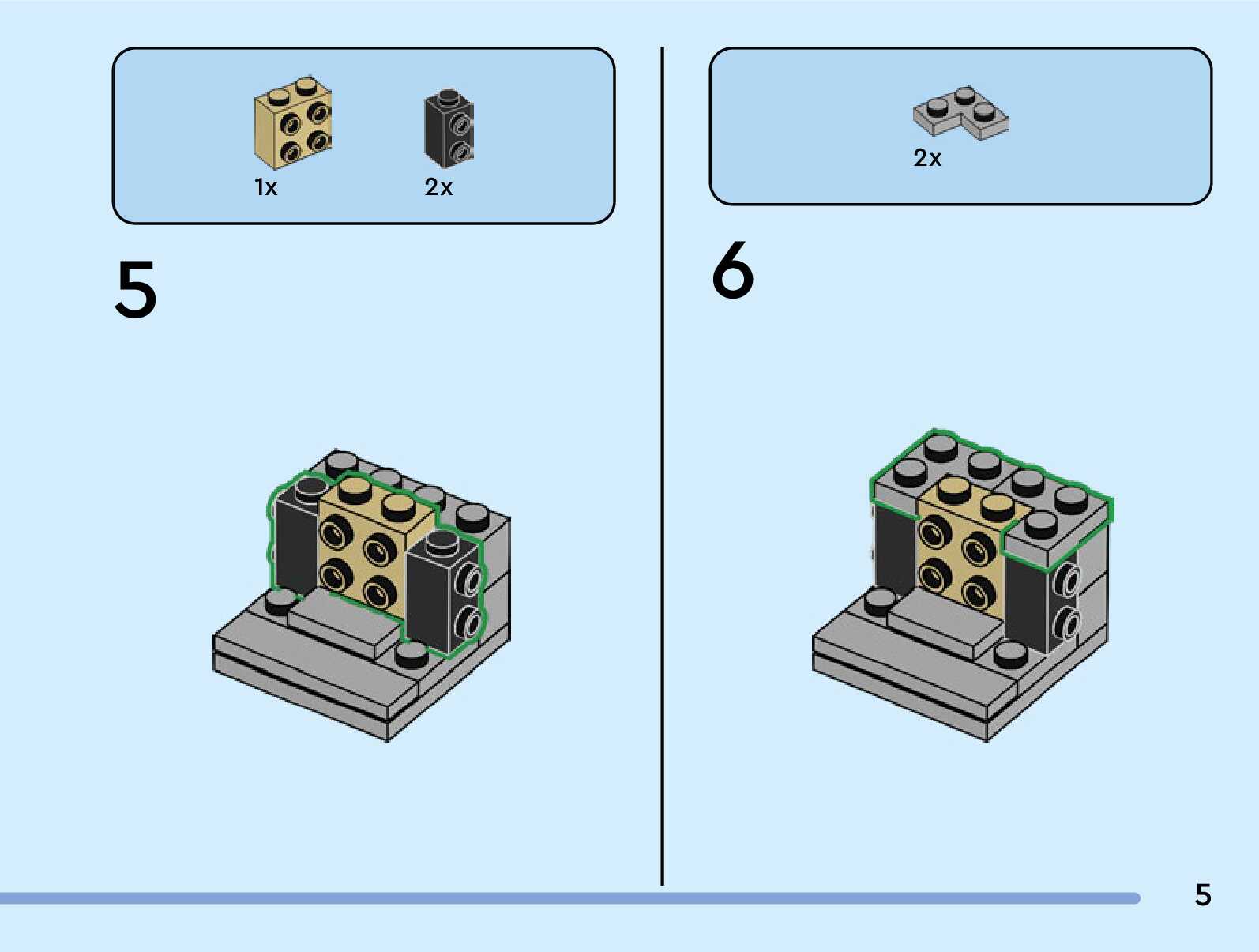 1x 2x

5

2x

6

5