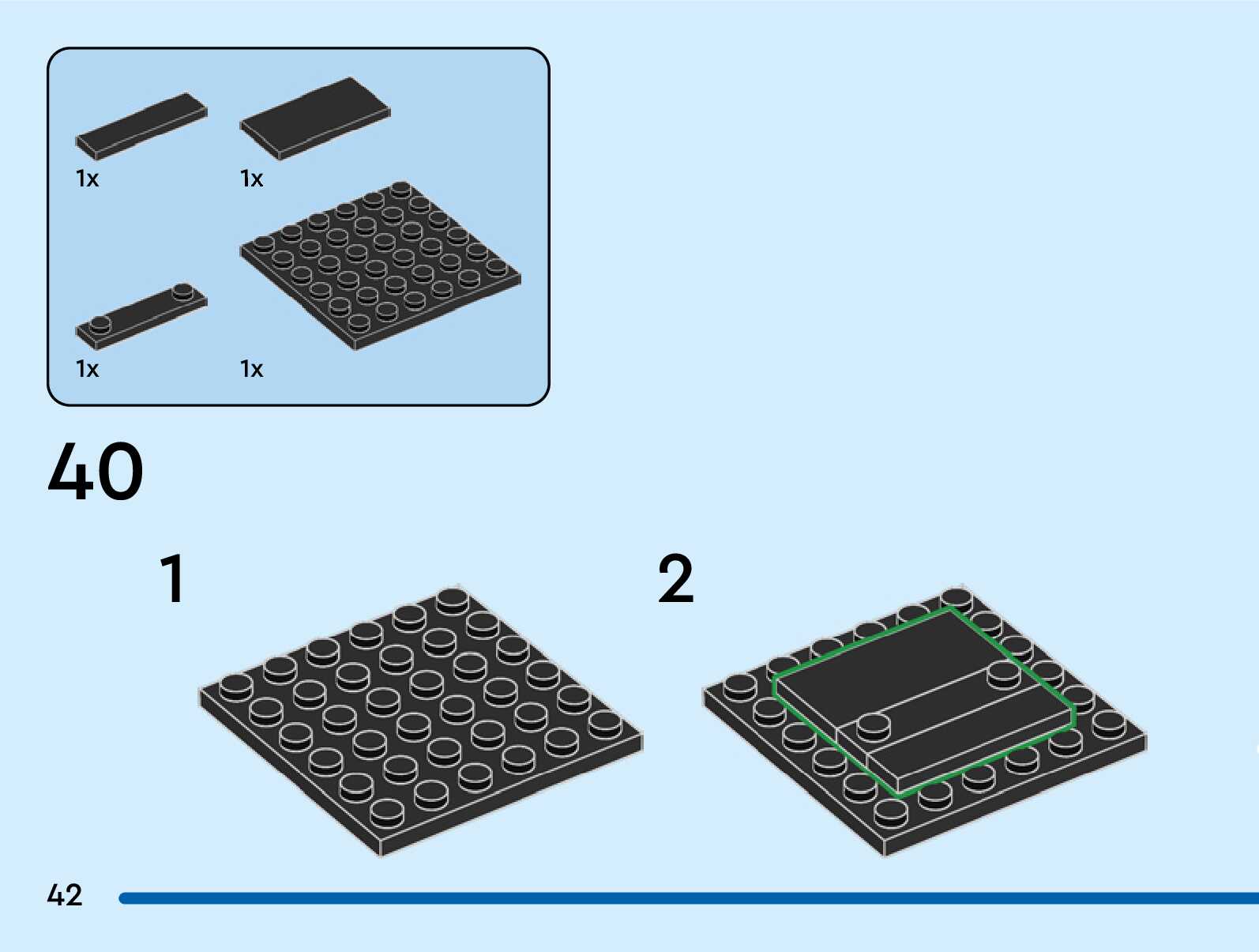 1x 1x

1x 1x

40

1

2

42