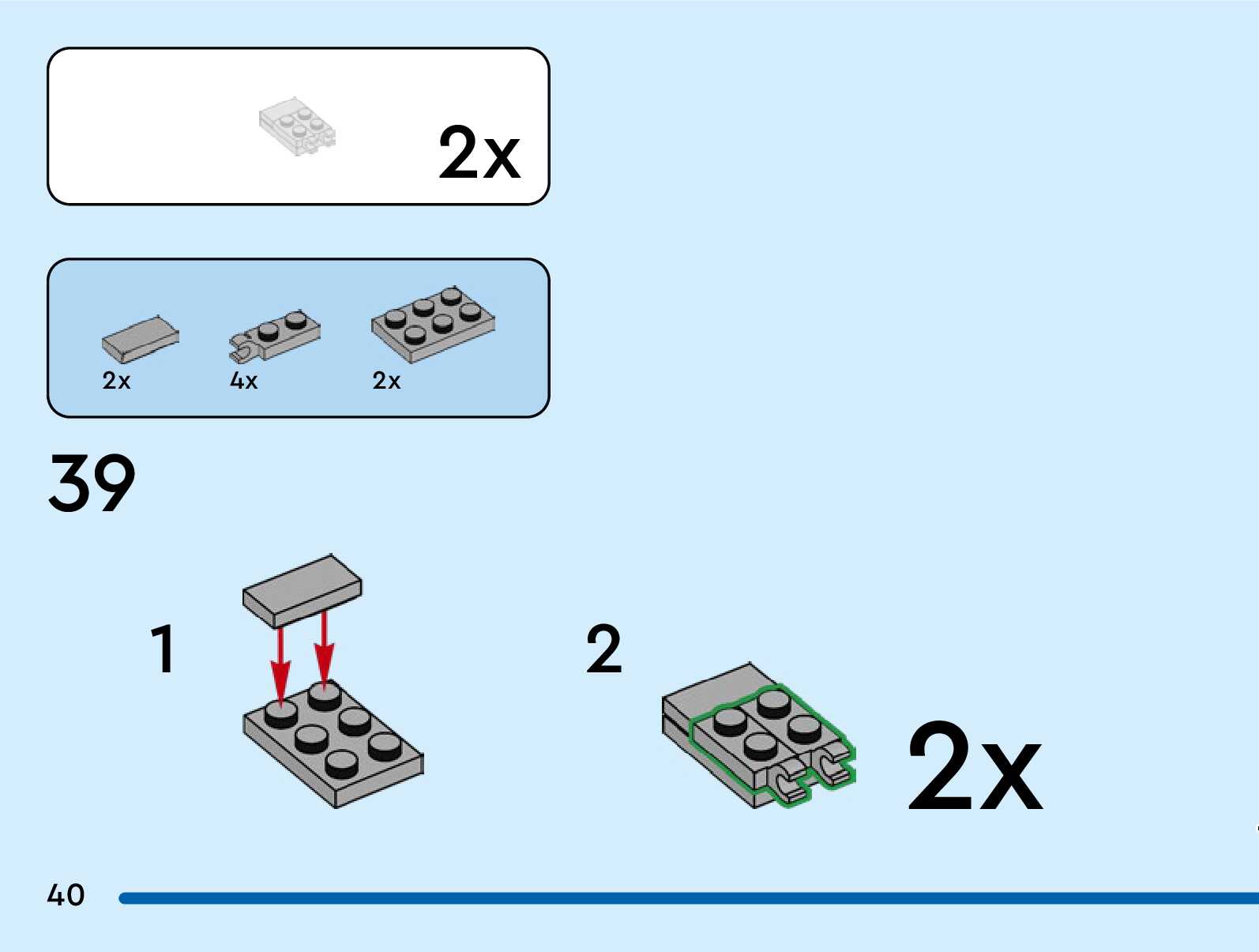 2x

2x 4x 2x

39

1

2

2x

40