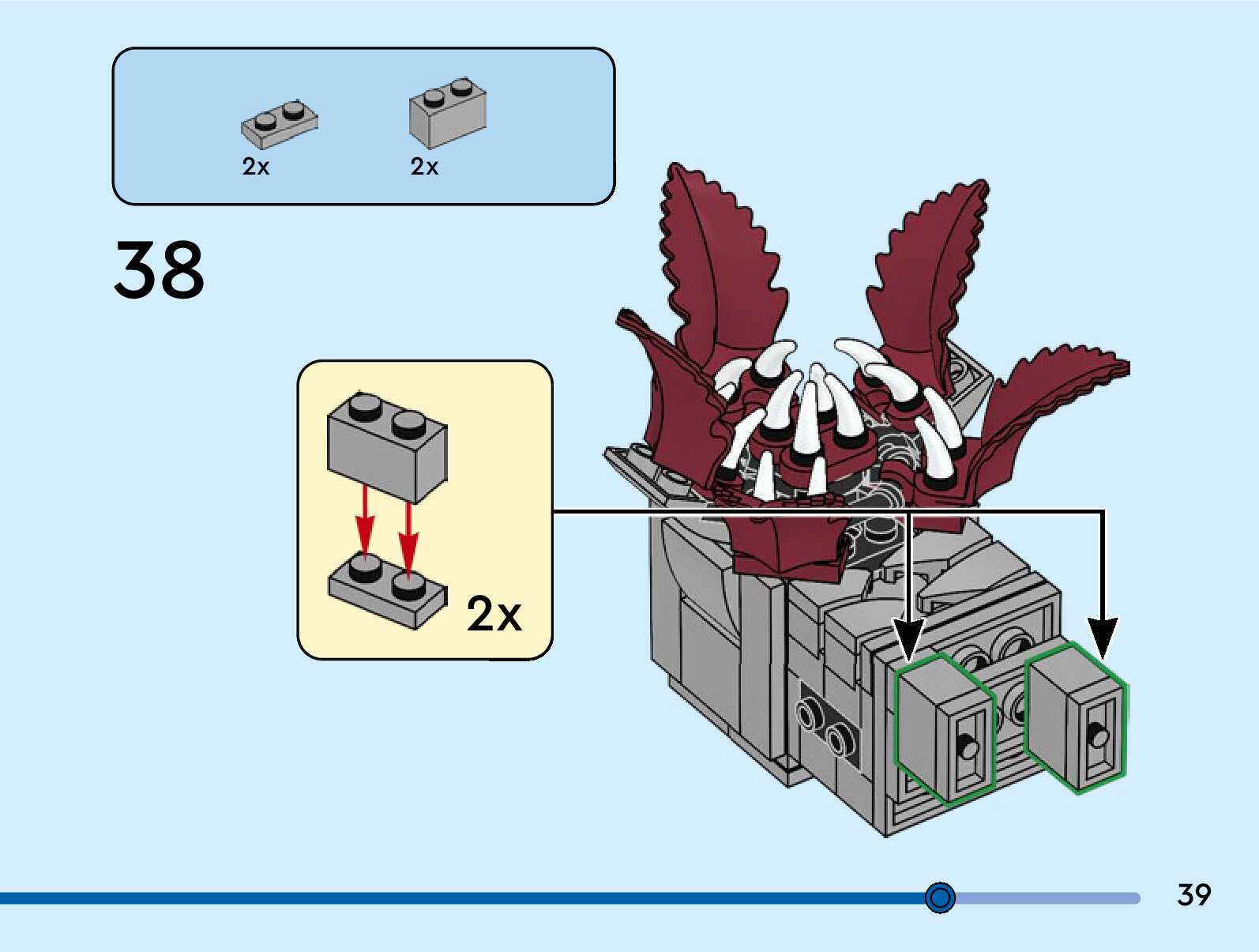 2x
2x

38

2x

39