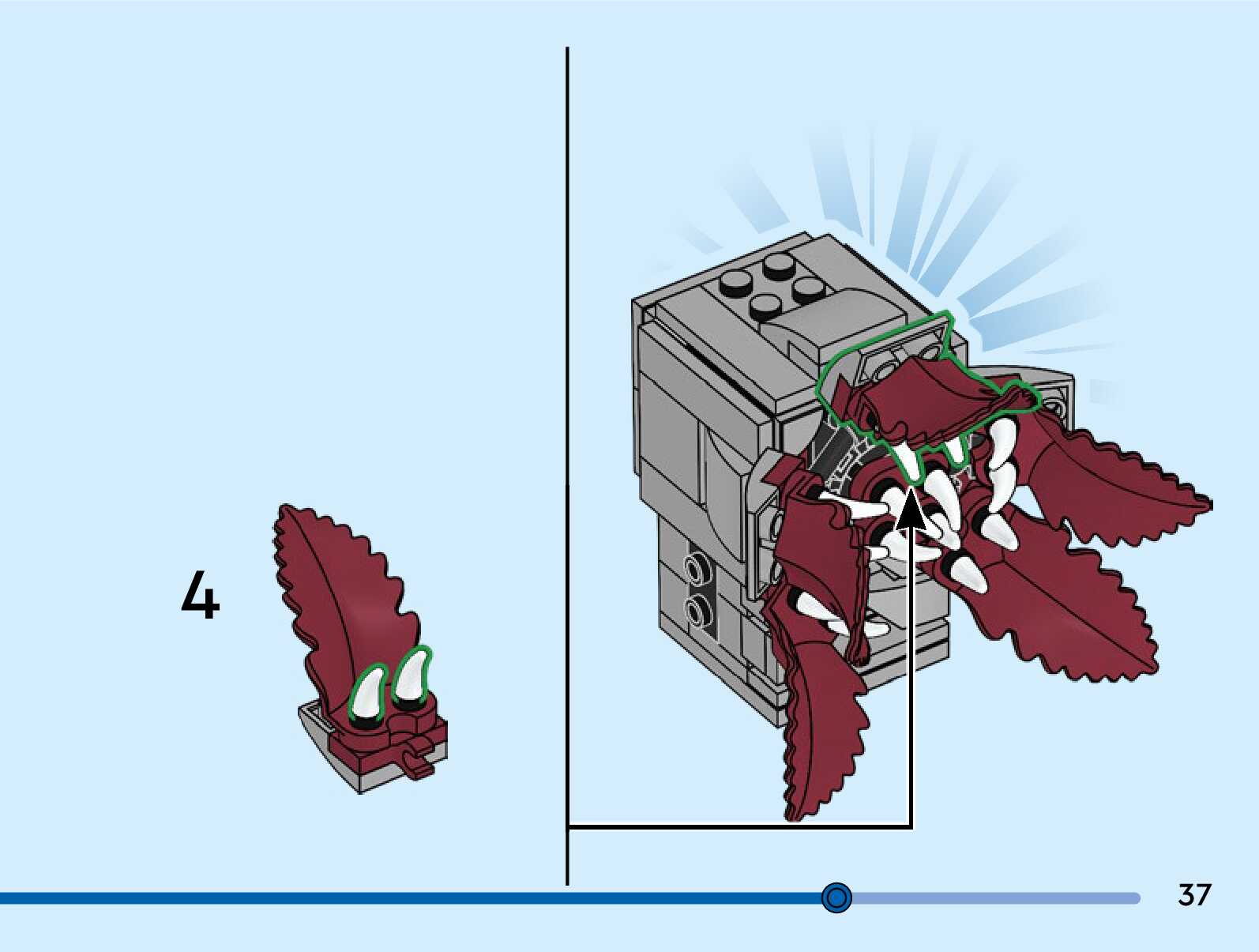 4

37