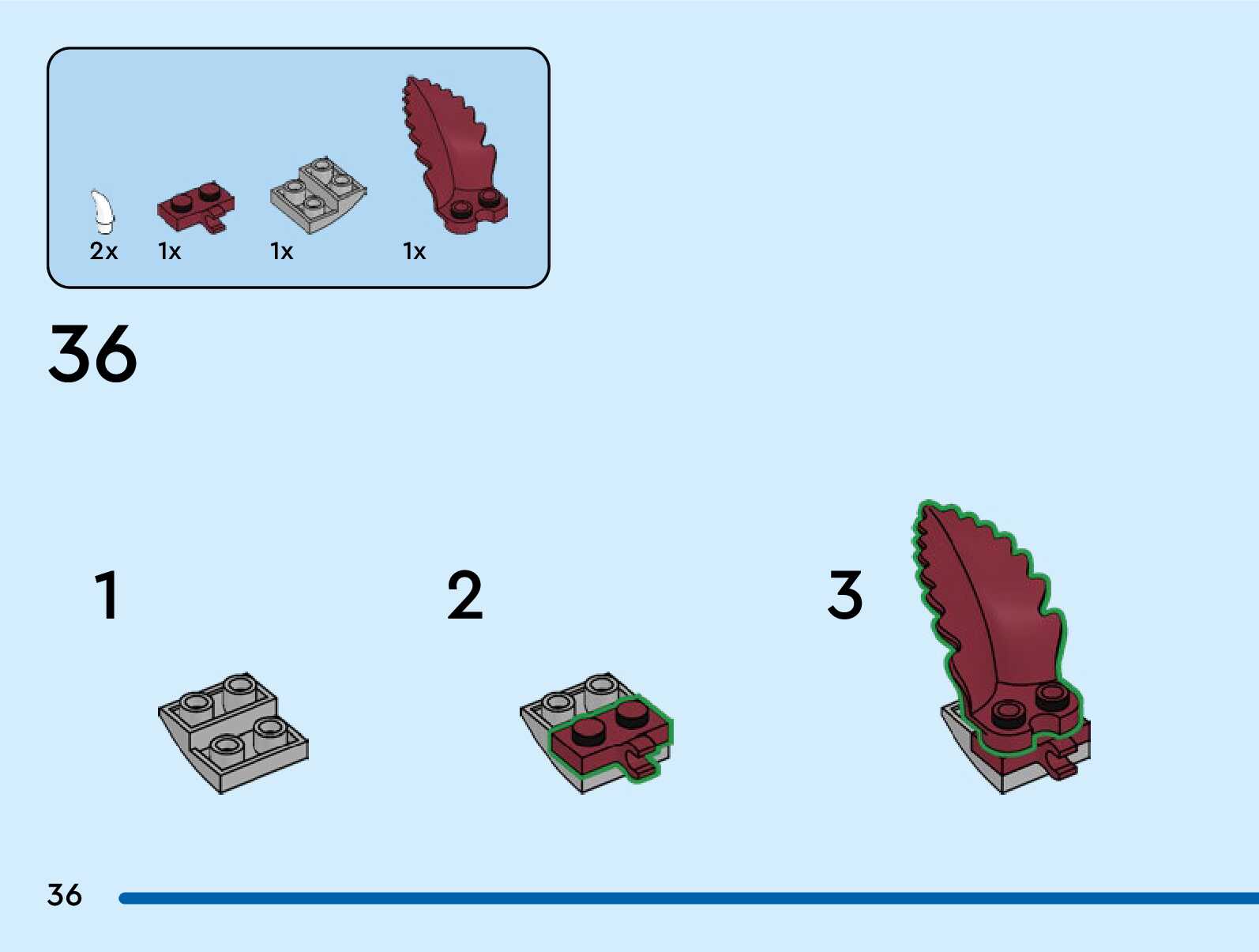 2x
1x
1x
1x

36

1

2

3

36